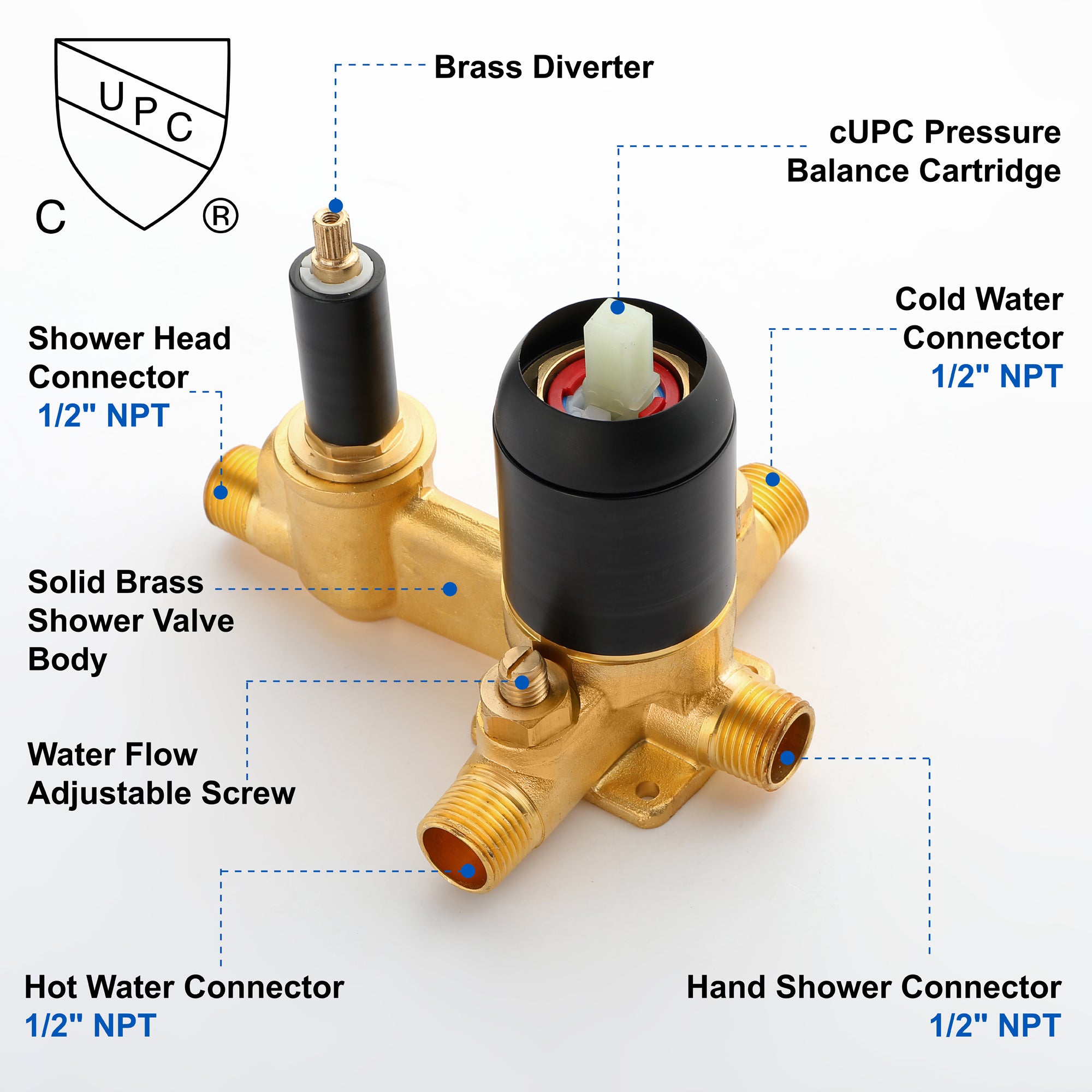 UPC
C ®

Brass Diverter

cUPC Pressure Balance Cartridge

Shower Head Connector
1/2" NPT

Cold Water Connector
1/2" NPT

Solid Brass Shower Valve Body

Water Flow Adjustable Screw

Hot Water Connector
1/2" NPT

Hand Shower Connector
1/2" NPT