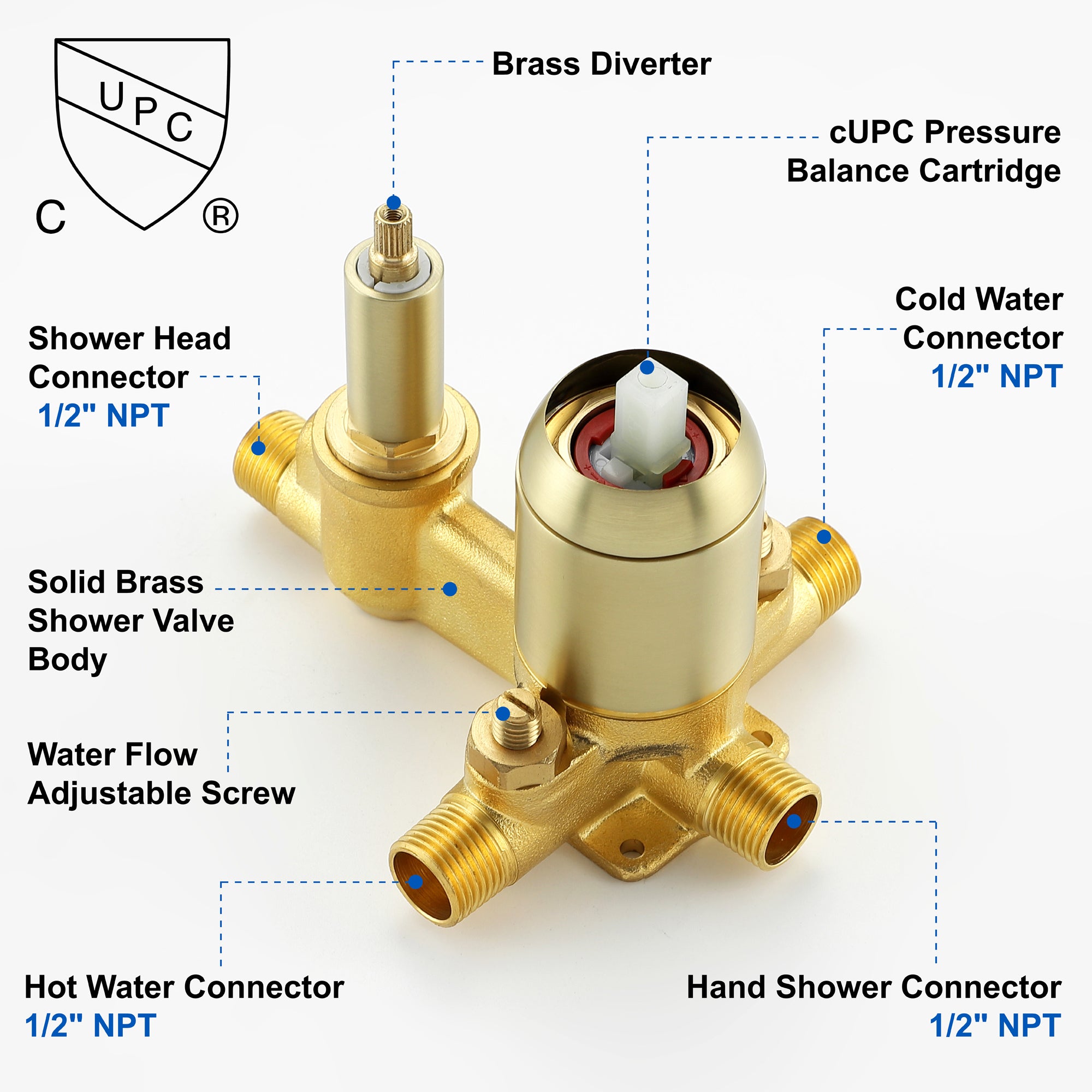 UPC
C ®

Brass Diverter

cUPC Pressure Balance Cartridge

Shower Head Connector
1/2" NPT

Cold Water Connector
1/2" NPT

Solid Brass Shower Valve Body

Water Flow Adjustable Screw

Hot Water Connector
1/2" NPT

Hand Shower Connector
1/2" NPT