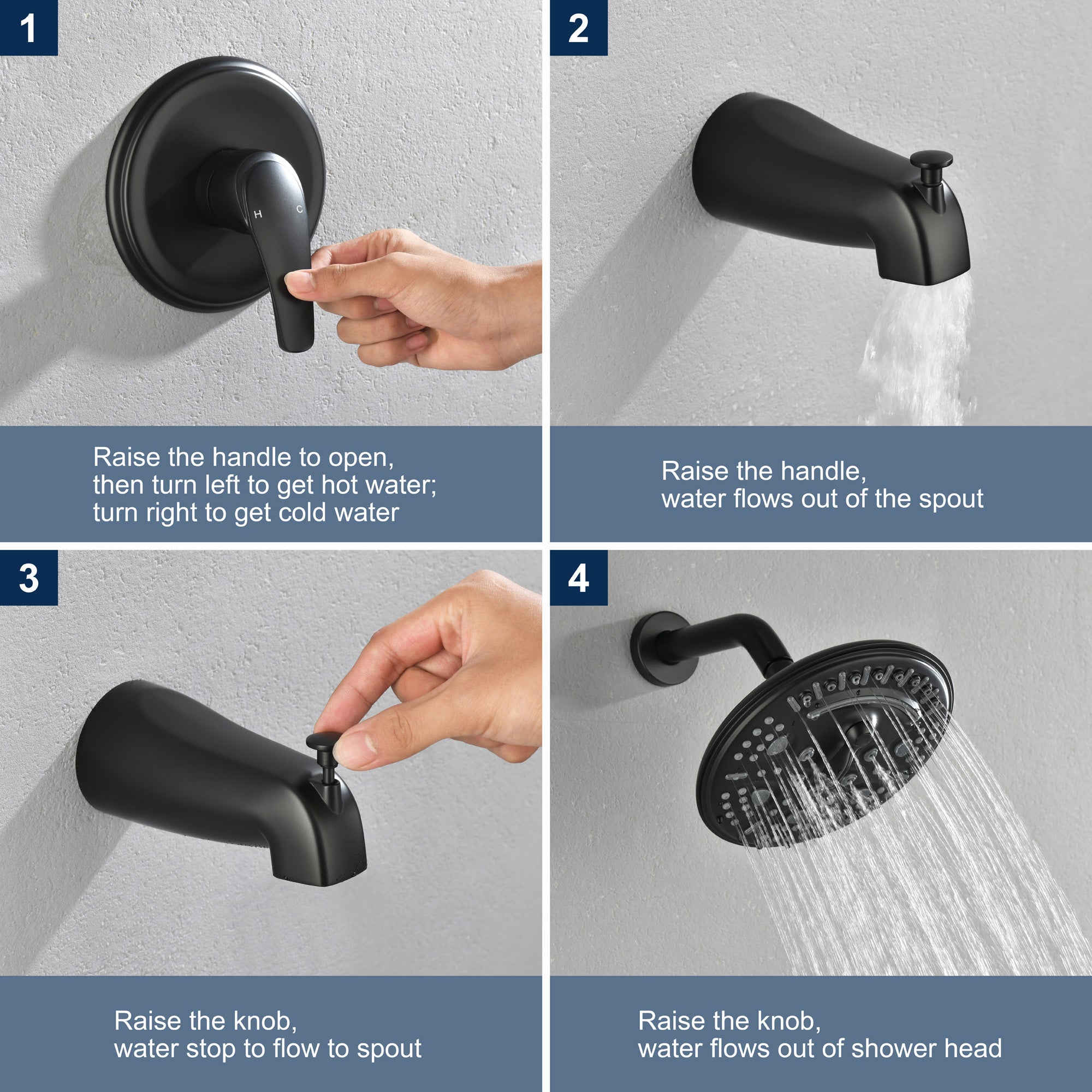 1

H C

Raise the handle to open, then turn left to get hot water; turn right to get cold water

2

Raise the handle, water flows out of the spout

3

Raise the knob, water stop to flow to spout

4

Raise the knob, water flows out of shower head