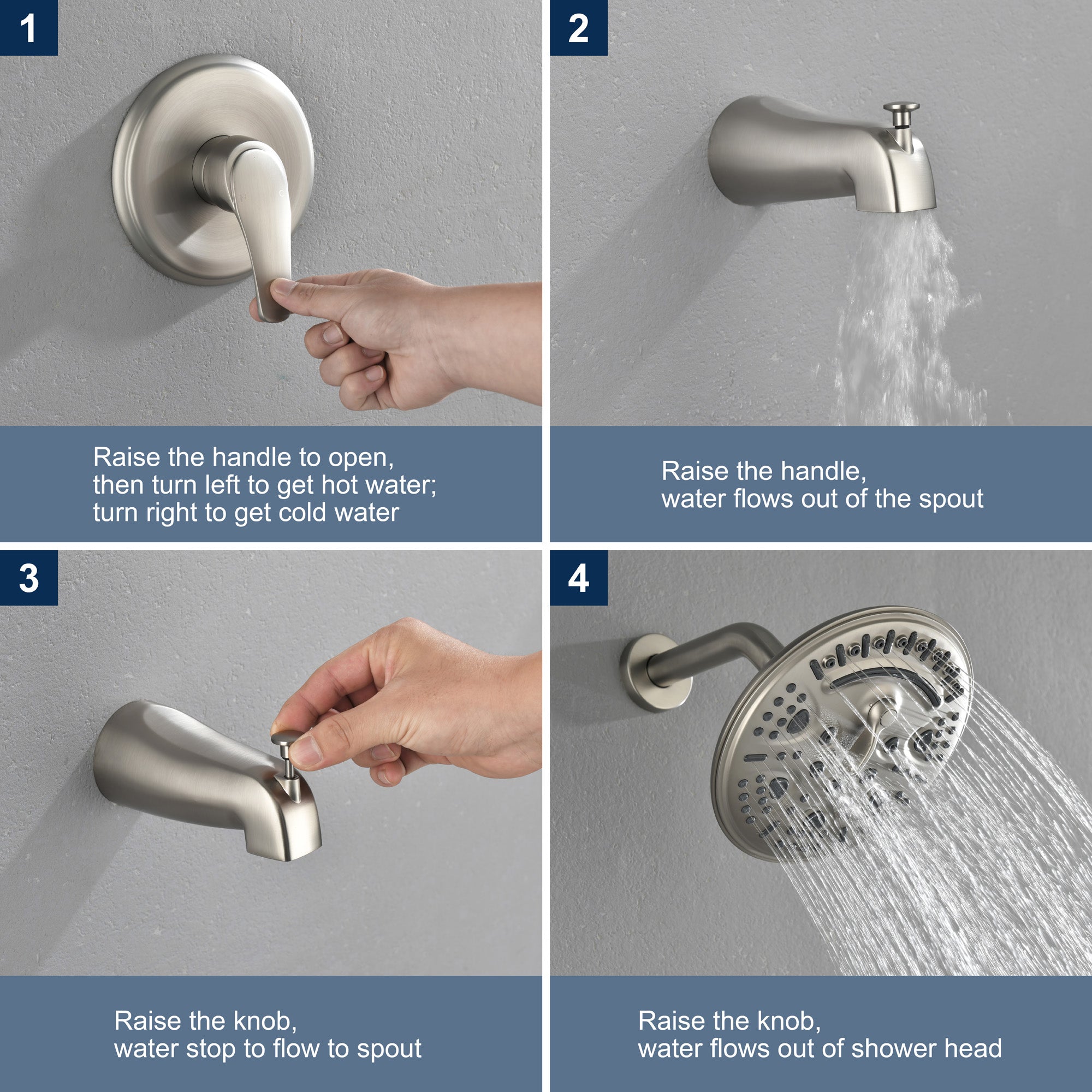 1

Raise the handle to open,
then turn left to get hot water;
turn right to get cold water

2

Raise the handle,
water flows out of the spout

3

Raise the knob,
water stop to flow to spout

4

Raise the knob,
water flows out of shower head