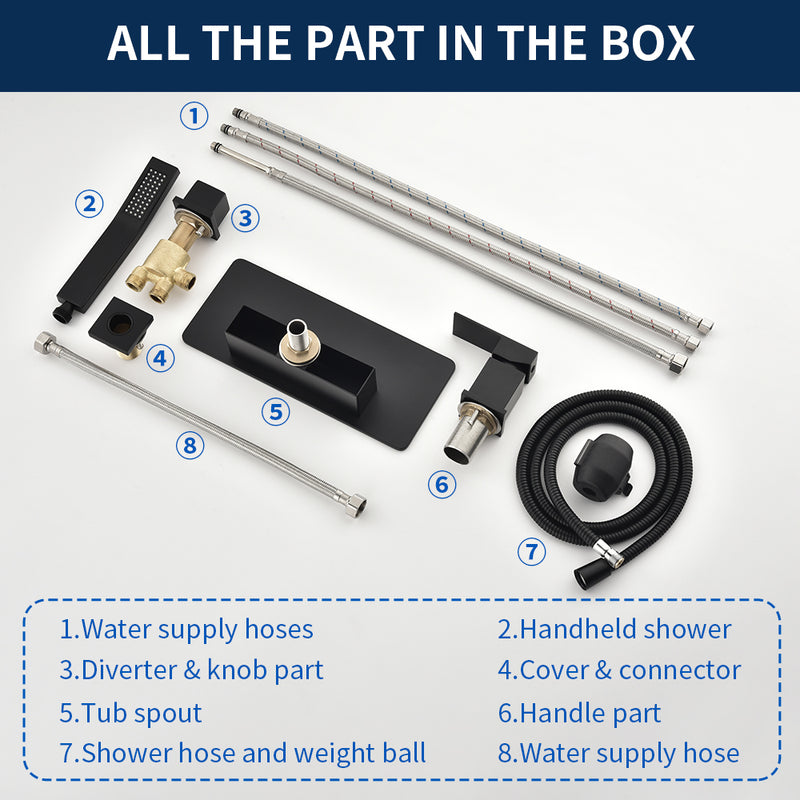 ALL THE PART IN THE BOX

①
②
③
④
⑤
⑥
⑦
⑧

1.Water supply hoses
2.Handheld shower
3.Diverter & knob part
4.Cover & connector
5.Tub spout
6.Handle part
7.Shower hose and weight ball
8.Water supply hose