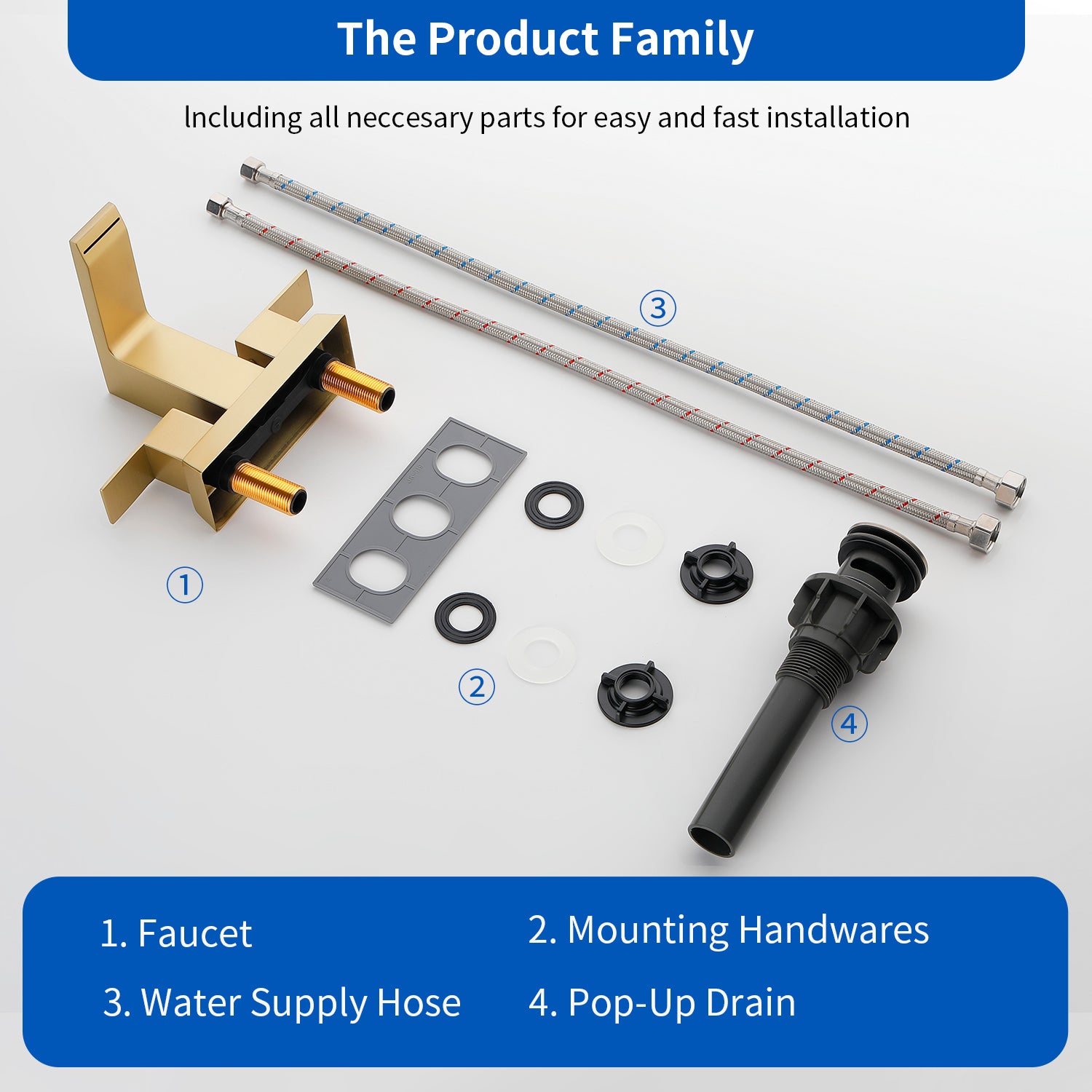 The Product Family

Including all neccesary parts for easy and fast installation

③

①

②

④

1. Faucet

2. Mounting Handwares

3. Water Supply Hose

4. Pop-Up Drain