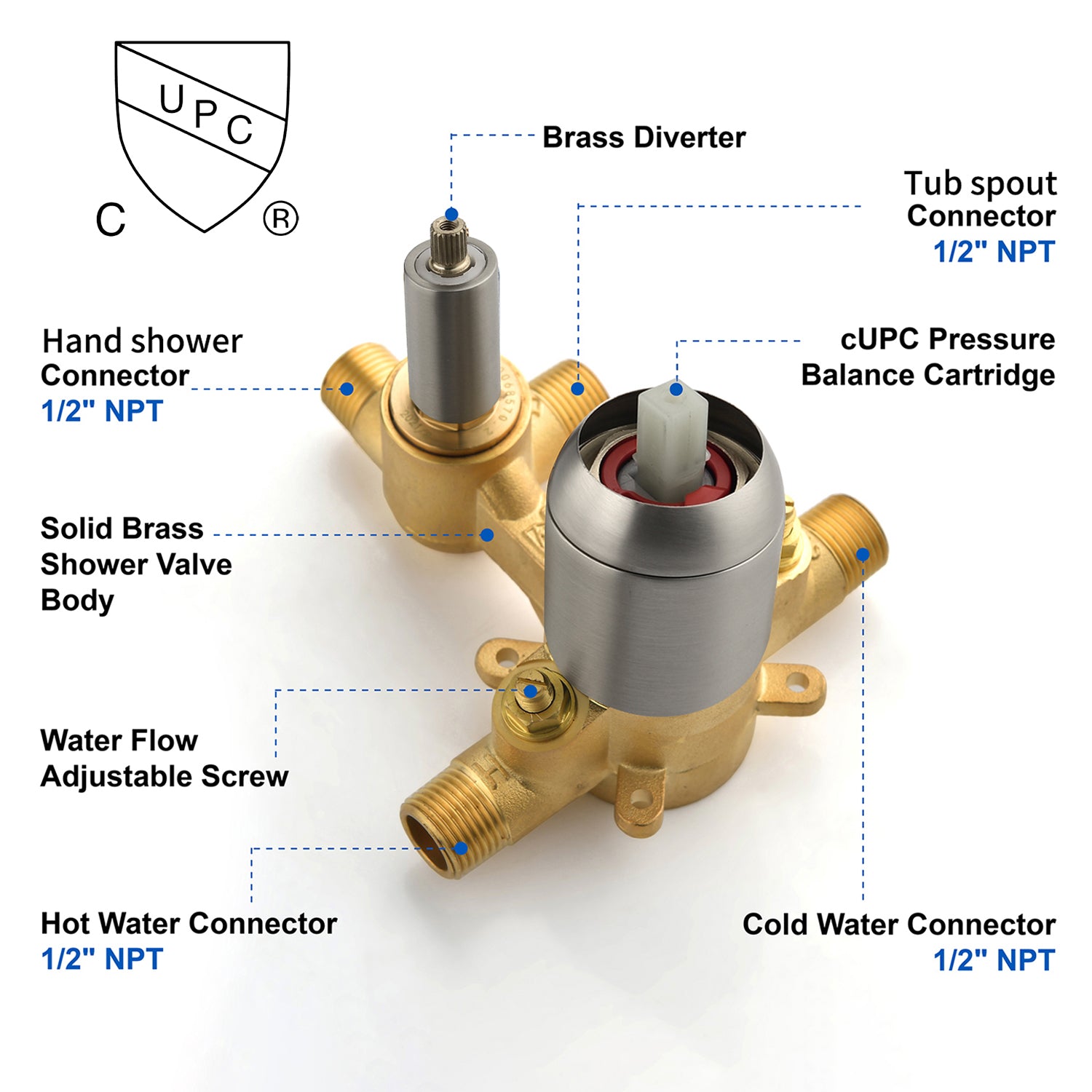 UPC
C ®

Brass Diverter

Tub spout Connector
1/2" NPT

Hand shower Connector
1/2" NPT

cUPC Pressure Balance Cartridge

Solid Brass Shower Valve Body

Water Flow Adjustable Screw

Hot Water Connector
1/2" NPT

Cold Water Connector
1/2" NPT