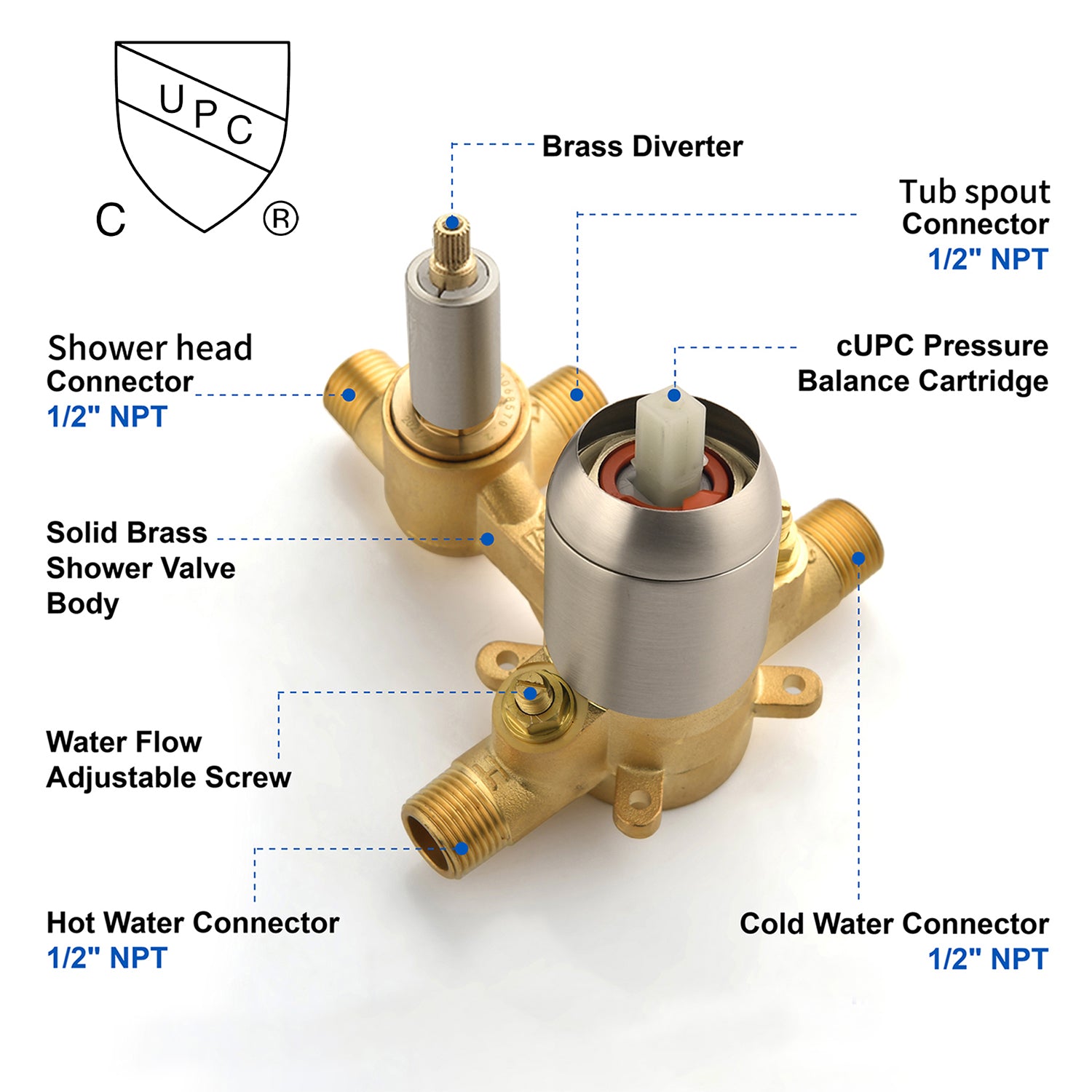 UPC
C ®

Brass Diverter

Tub spout
Connector
1/2" NPT

Shower head
Connector
1/2" NPT

cUPC Pressure
Balance Cartridge

Solid Brass
Shower Valve
Body

Water Flow
Adjustable Screw

Hot Water Connector
1/2" NPT

Cold Water Connector
1/2" NPT