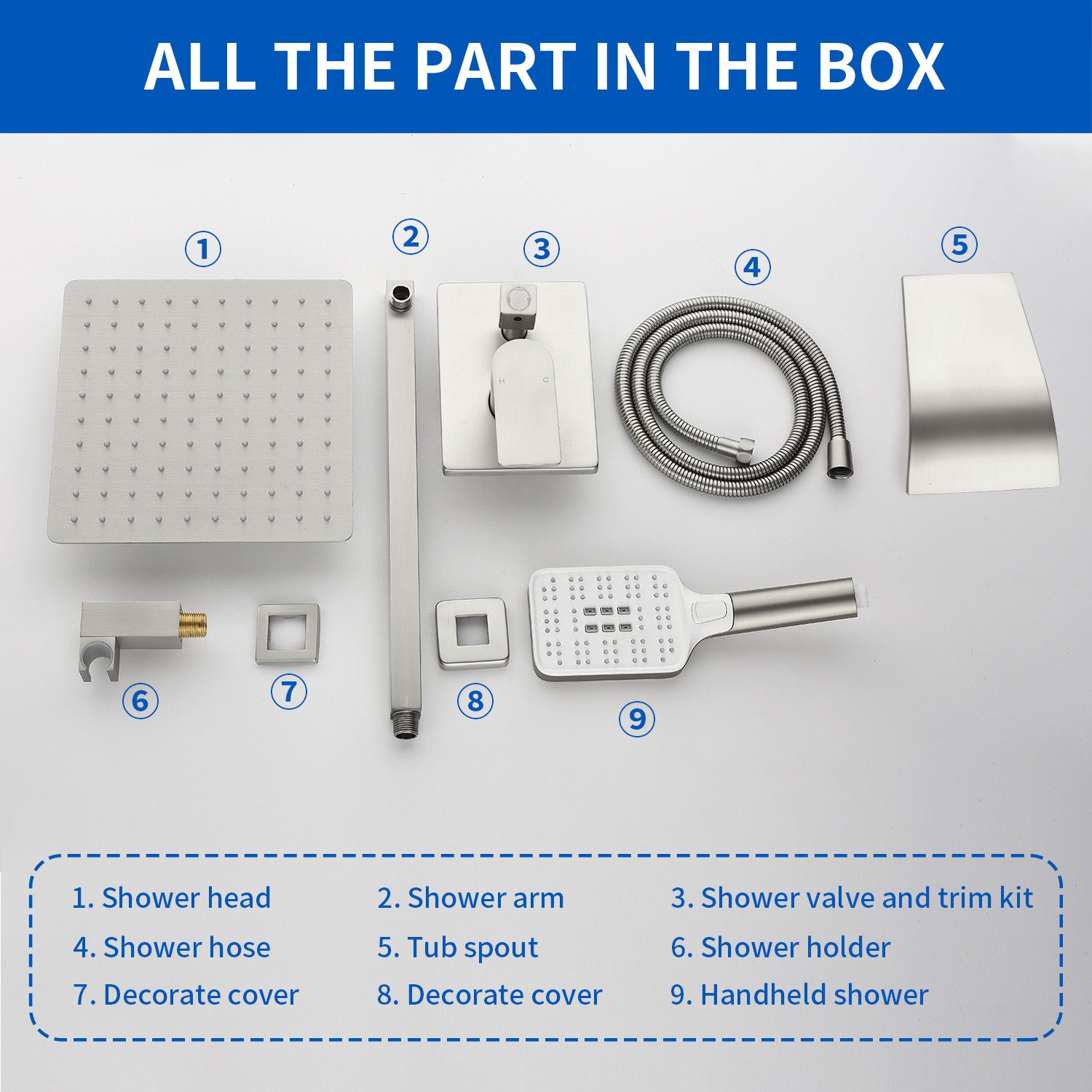 ALL THE PART IN THE BOX

①

②

③

④

⑤

H C

⑥

⑦

⑧

⑨

1. Shower head

2. Shower arm

3. Shower valve and trim kit

4. Shower hose

5. Tub spout

6. Shower holder

7. Decorate cover

8. Decorate cover

9. Handheld shower