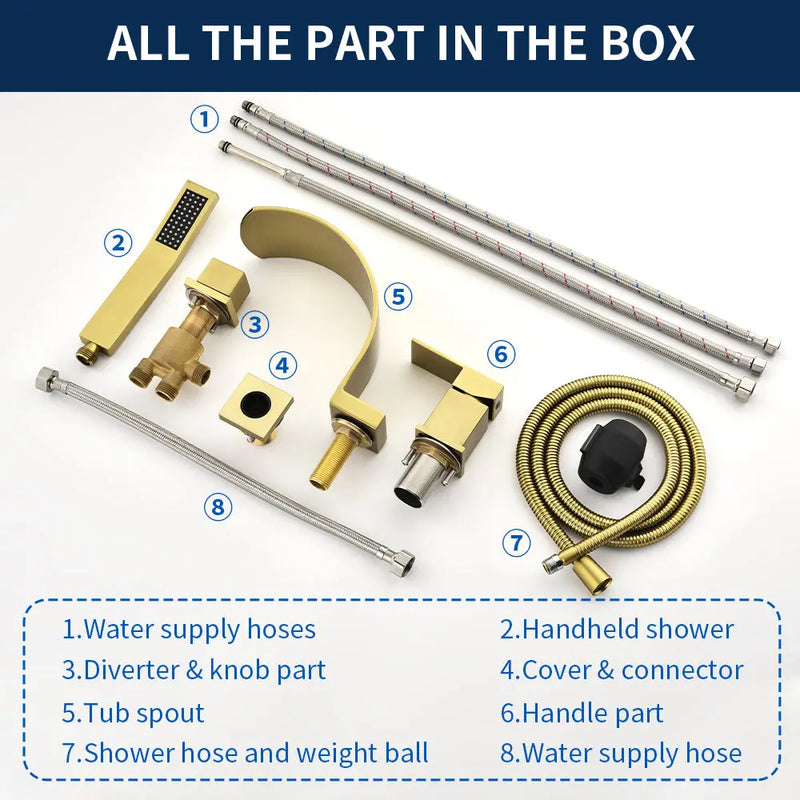 ALL THE PART IN THE BOX

①

②

③

④

⑤

⑥

⑦

⑧

1.Water supply hoses

3.Diverter & knob part

5.Tub spout

7.Shower hose and weight ball

2.Handheld shower

4.Cover & connector

6.Handle part

8.Water supply hose