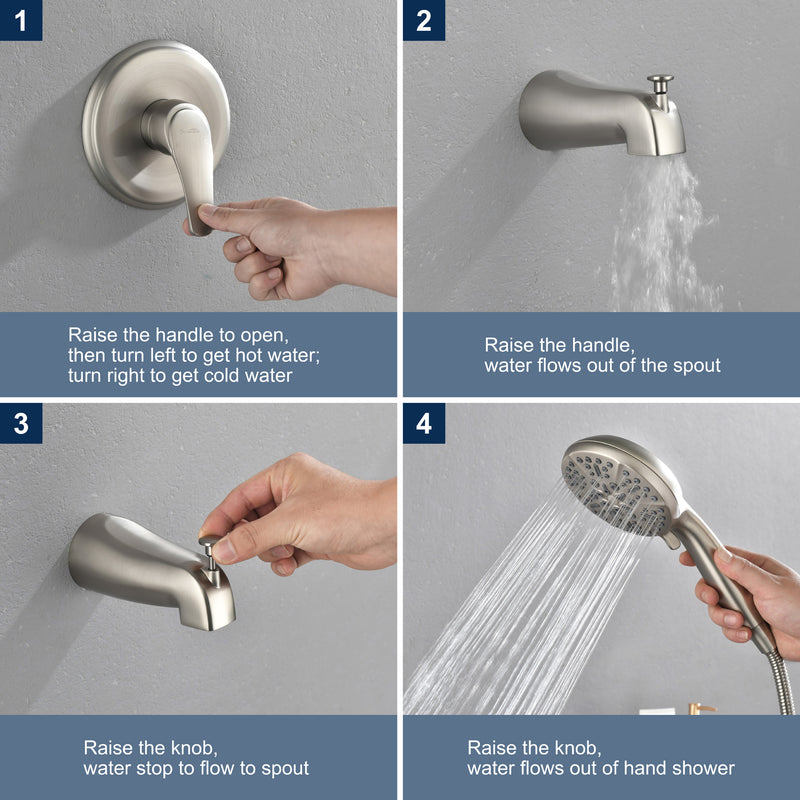 1

Raise the handle to open, then turn left to get hot water; turn right to get cold water

2

Raise the handle, water flows out of the spout

3

Raise the knob, water stop to flow to spout

4

Raise the knob, water flows out of hand shower