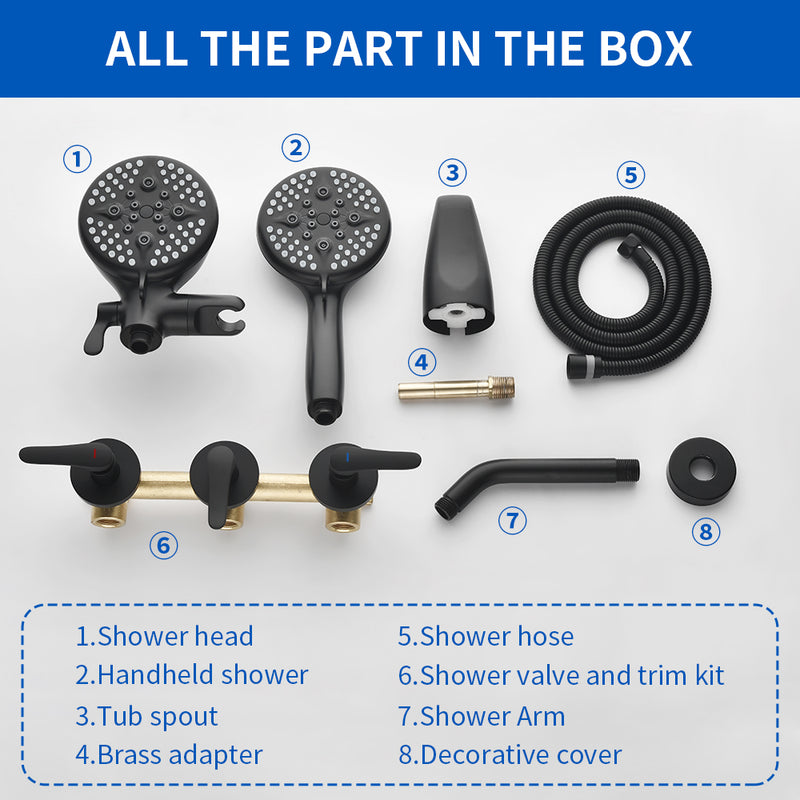 ALL THE PART IN THE BOX

①

②

③

⑤

④

⑥

⑦

⑧

1.Shower head
2.Handheld shower
3.Tub spout
4.Brass adapter

5.Shower hose
6.Shower valve and trim kit
7.Shower Arm
8.Decorative cover