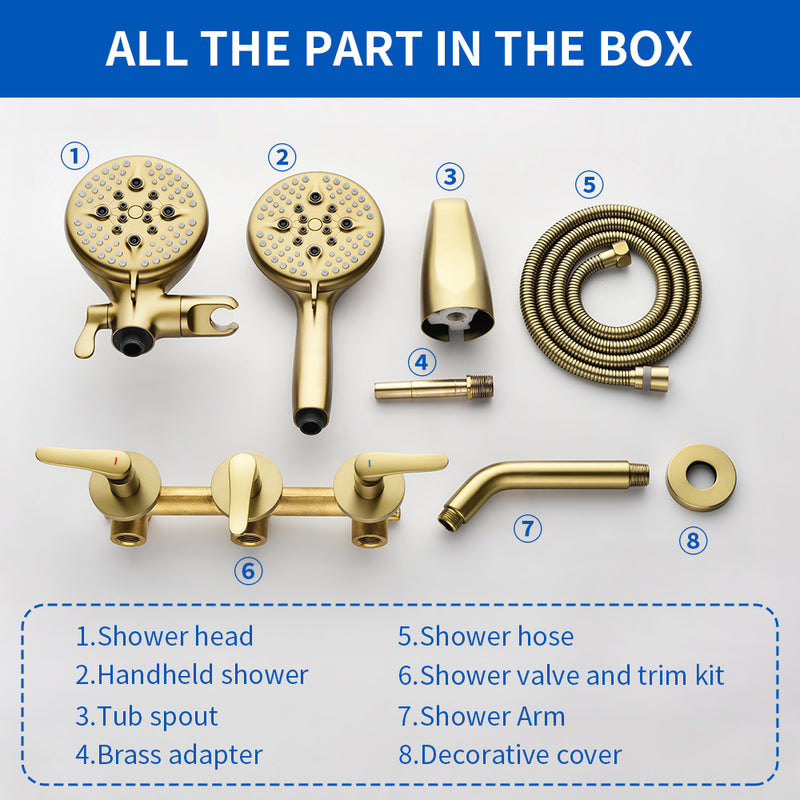 ALL THE PART IN THE BOX

①
②
③
⑤
④
⑦
⑧
⑥

1.Shower head
2.Handheld shower
3.Tub spout
4.Brass adapter

5.Shower hose
6.Shower valve and trim kit
7.Shower Arm
8.Decorative cover