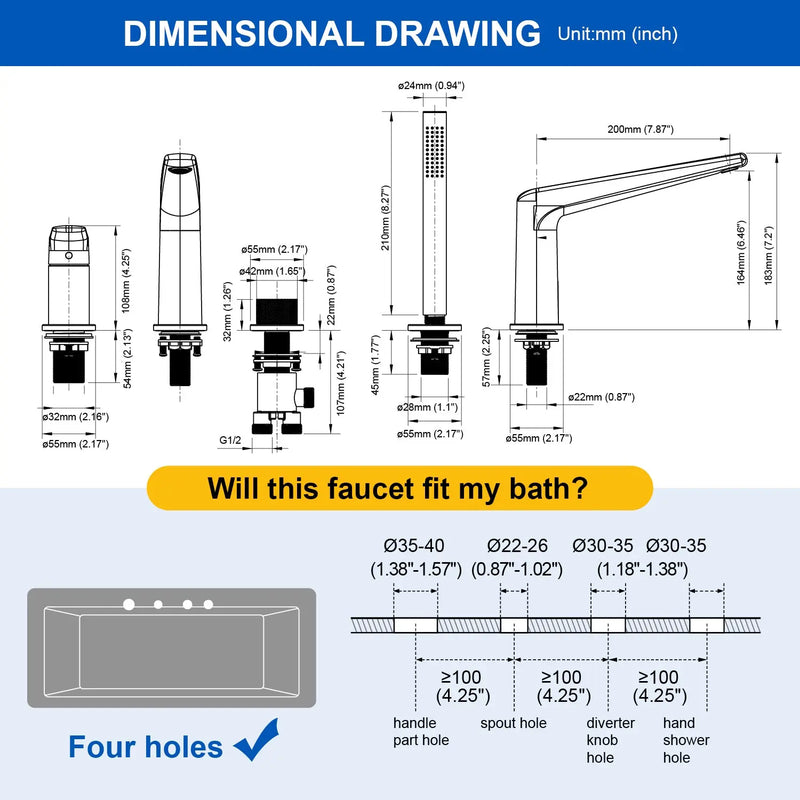 DIMENSIONAL DRAWING Unit:mm (inch)

108mm (4.25")
54mm (2.13")
ø32mm (2.16")
ø55mm (2.17")

ø55mm (2.17")
ø42mm (1.65")
32mm (1.26")
22mm (0.87")
107mm (4.21")
G1/2

ø24mm (0.94")
210mm (8.27")
45mm (1.77")
ø28mm (1.1")
ø55mm (2.17")

200mm (7.87")
164mm (6.46")
183mm (7.2")
57mm (2.25")
ø22mm (0.87")
ø55mm (2.17")

Will this faucet fit my bath?

Ø35-40 (1.38"-1.57")
Ø22-26 (0.87"-1.02")
Ø30-35 Ø30-35 (1.18"-1.38")

≥100 (4.25")
≥100 (4.25")
≥100 (4.25")

handle part hole
spout hole
diverter knob hole
hand shower hole

Four holes