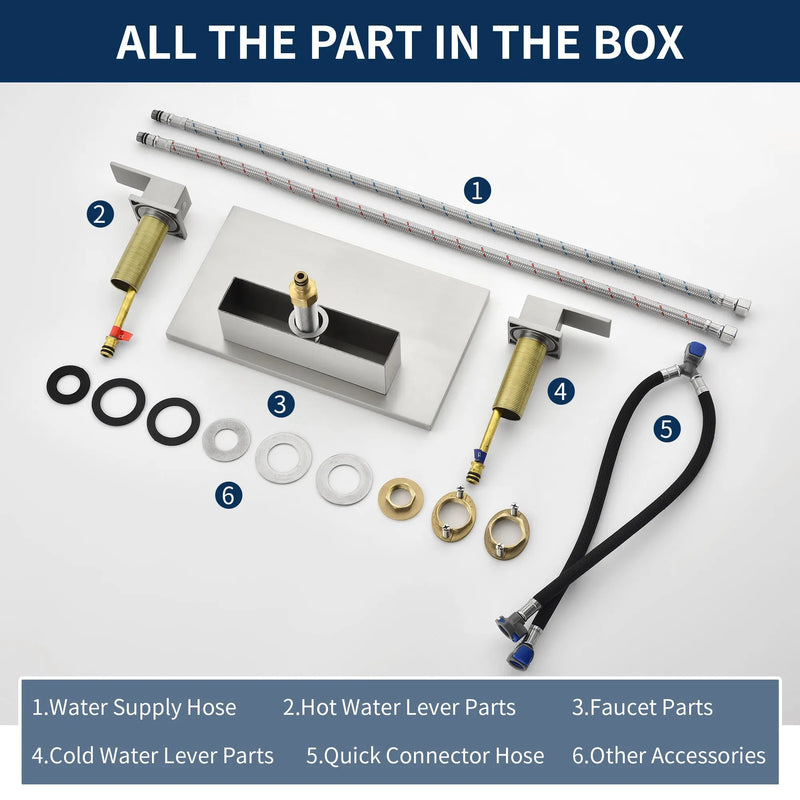 ALL THE PART IN THE BOX

1

2

3

4

5

6

1.Water Supply Hose 2.Hot Water Lever Parts 3.Faucet Parts

4.Cold Water Lever Parts 5.Quick Connector Hose 6.Other Accessories