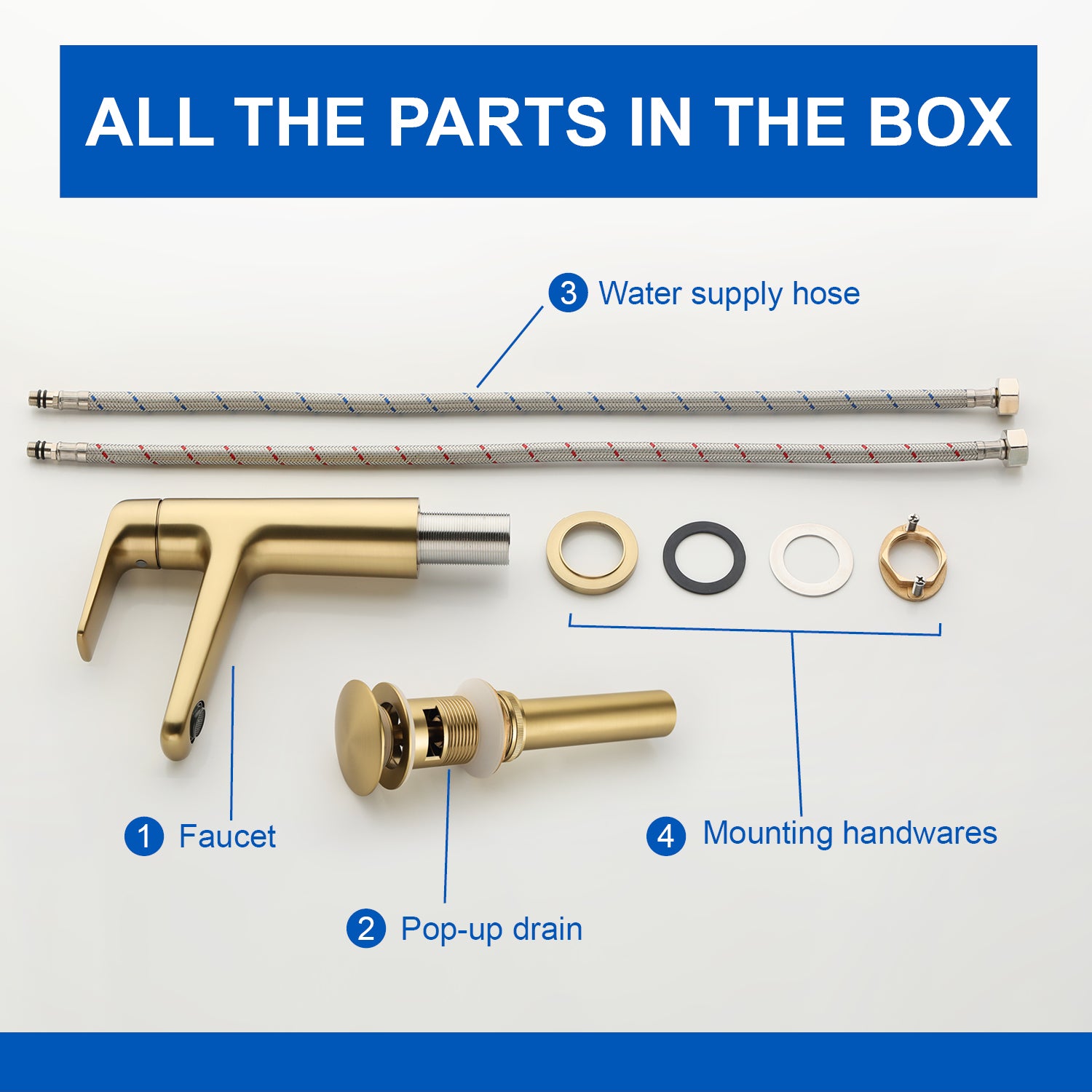 ALL THE PARTS IN THE BOX

3 Water supply hose

1 Faucet

2 Pop-up drain

4 Mounting handwares