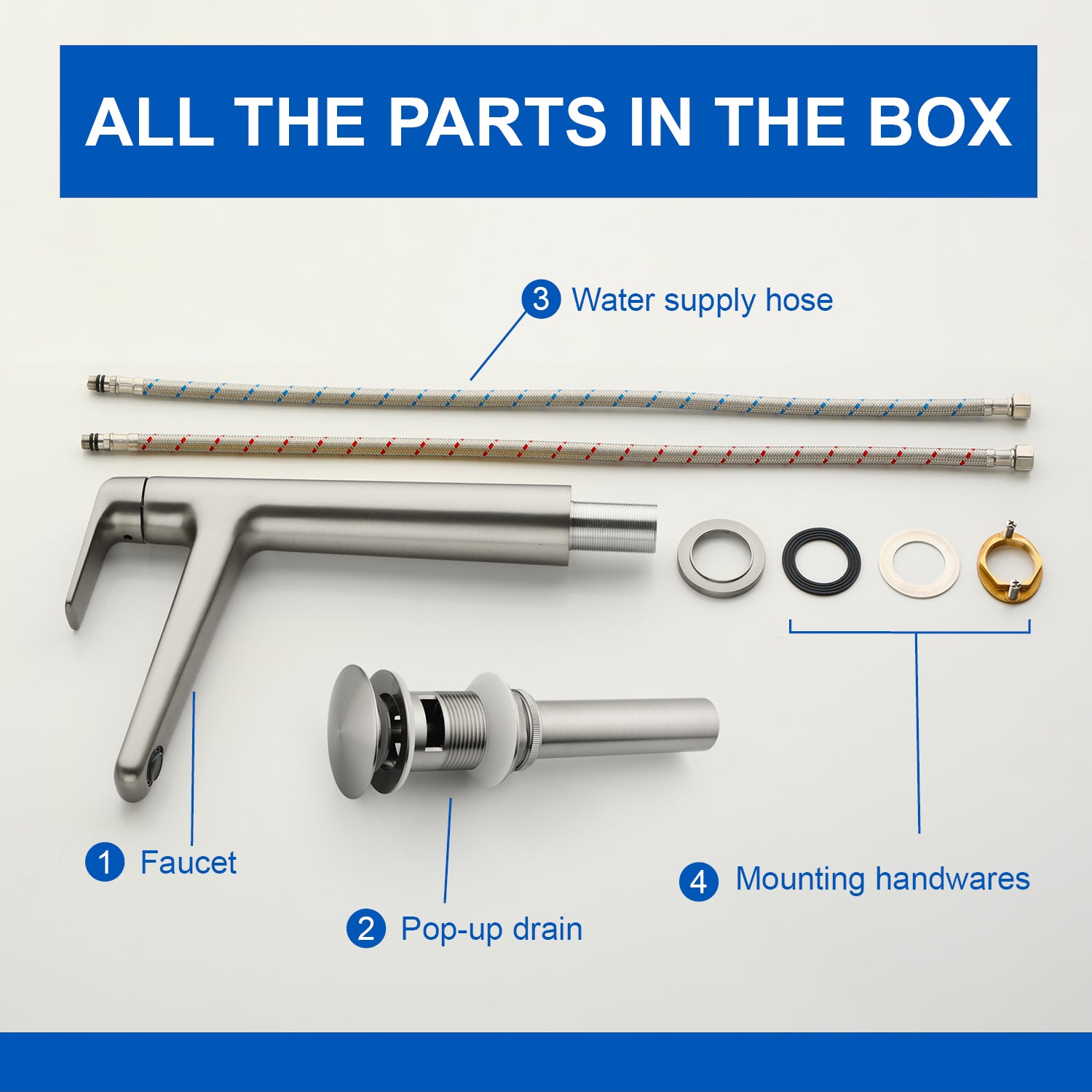 ALL THE PARTS IN THE BOX

3 Water supply hose

1 Faucet

2 Pop-up drain

4 Mounting handwares