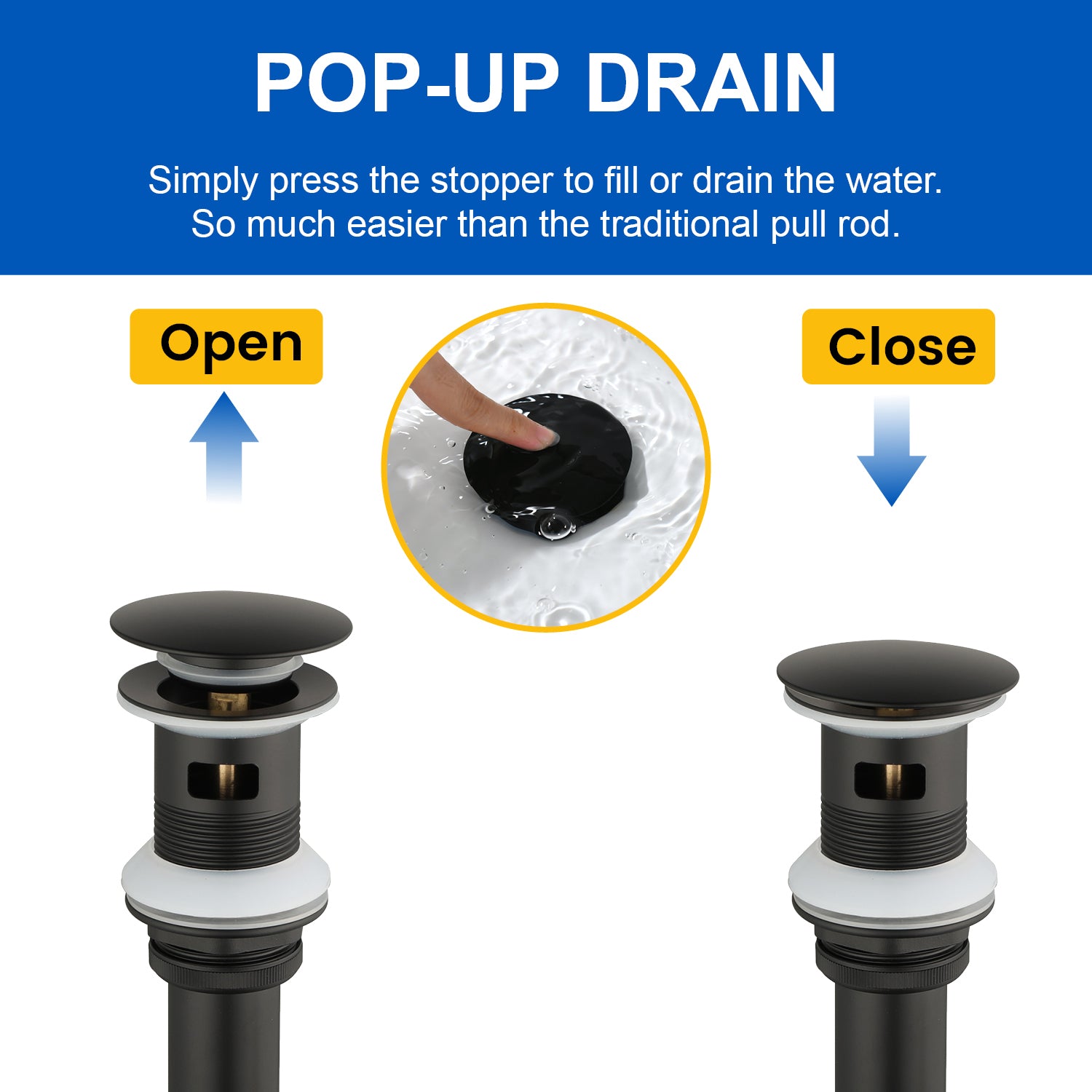 POP-UP DRAIN

Simply press the stopper to fill or drain the water. So much easier than the traditional pull rod.

Open

Close