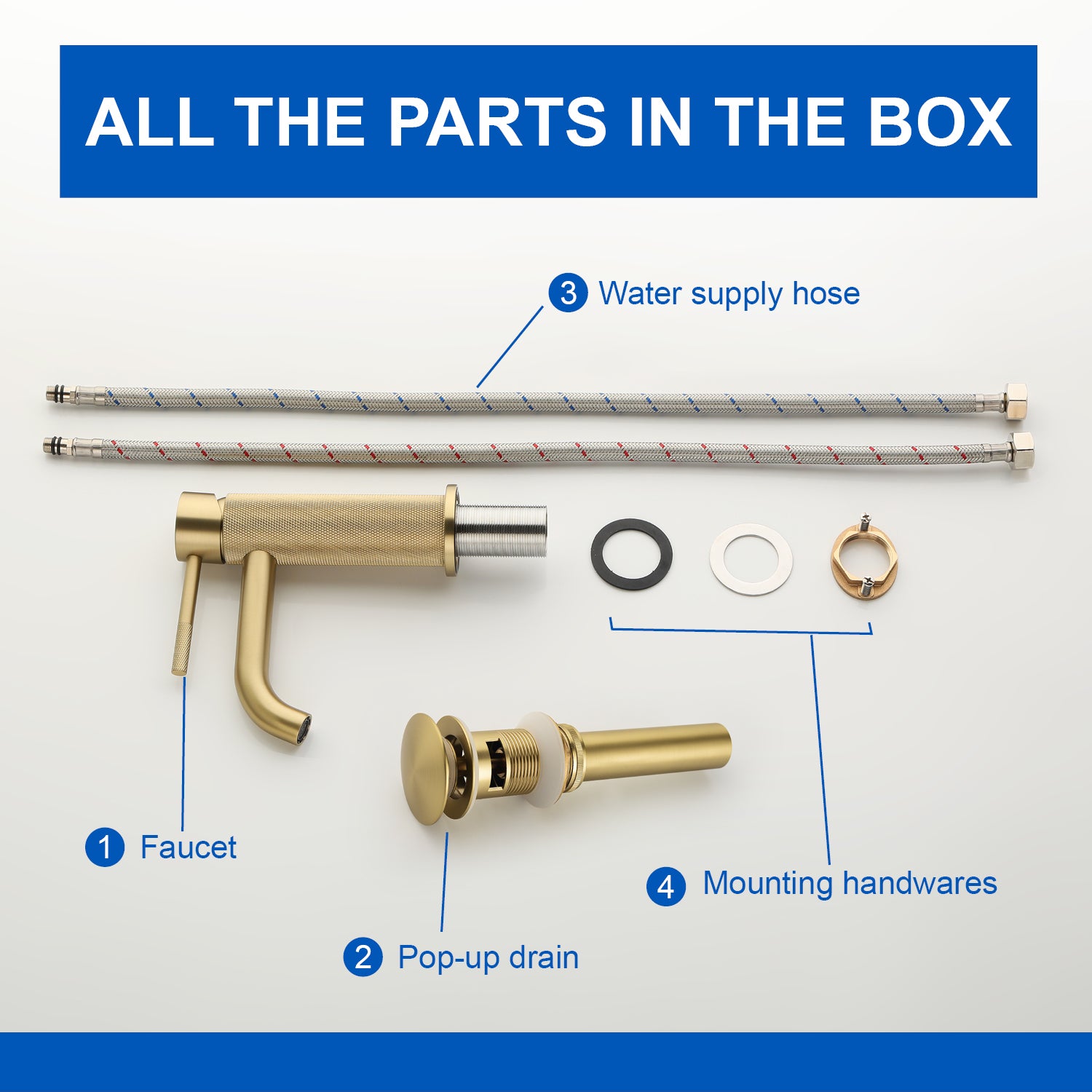 ALL THE PARTS IN THE BOX

3 Water supply hose

1 Faucet

4 Mounting handwares

2 Pop-up drain