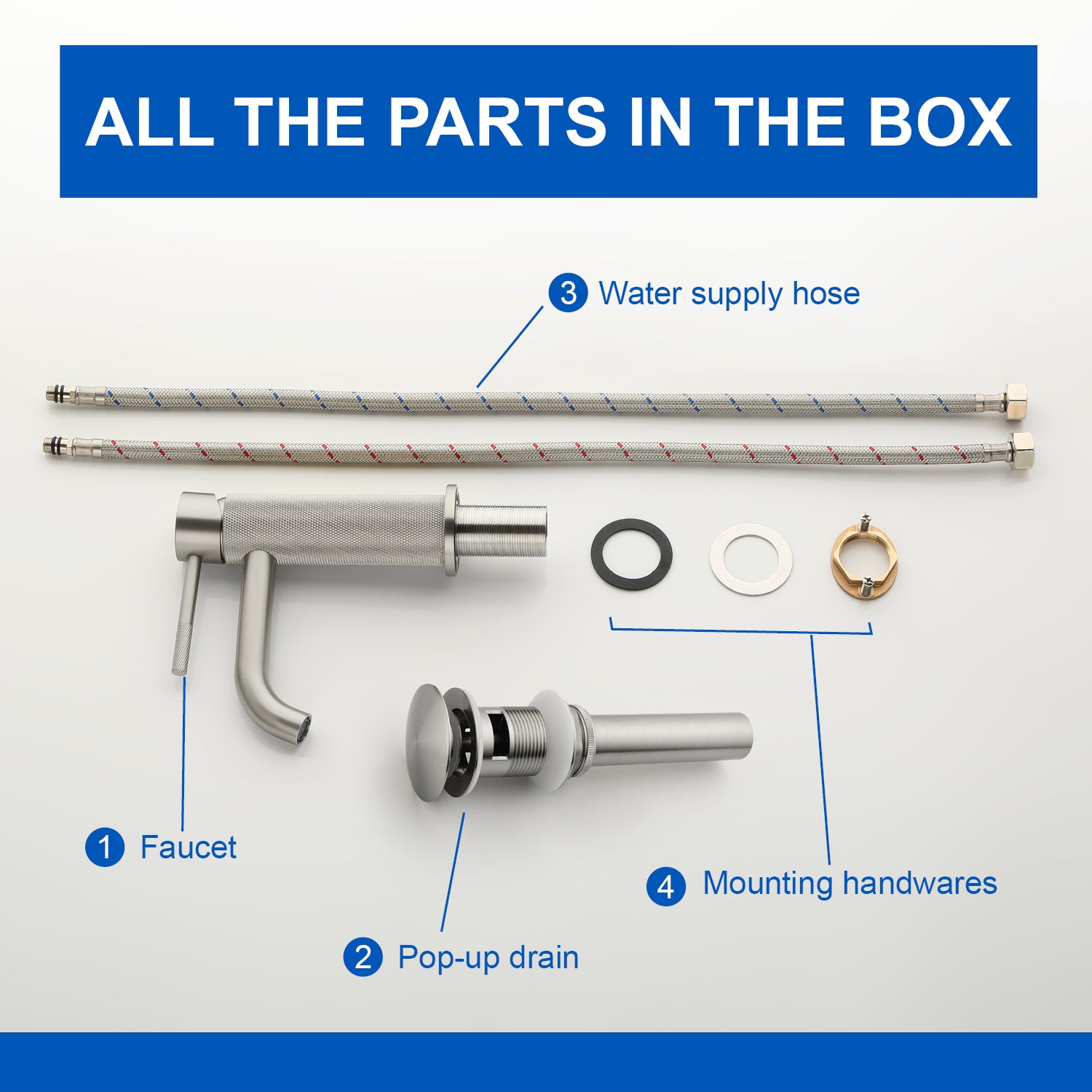 ALL THE PARTS IN THE BOX

3 Water supply hose

1 Faucet

4 Mounting handwares

2 Pop-up drain