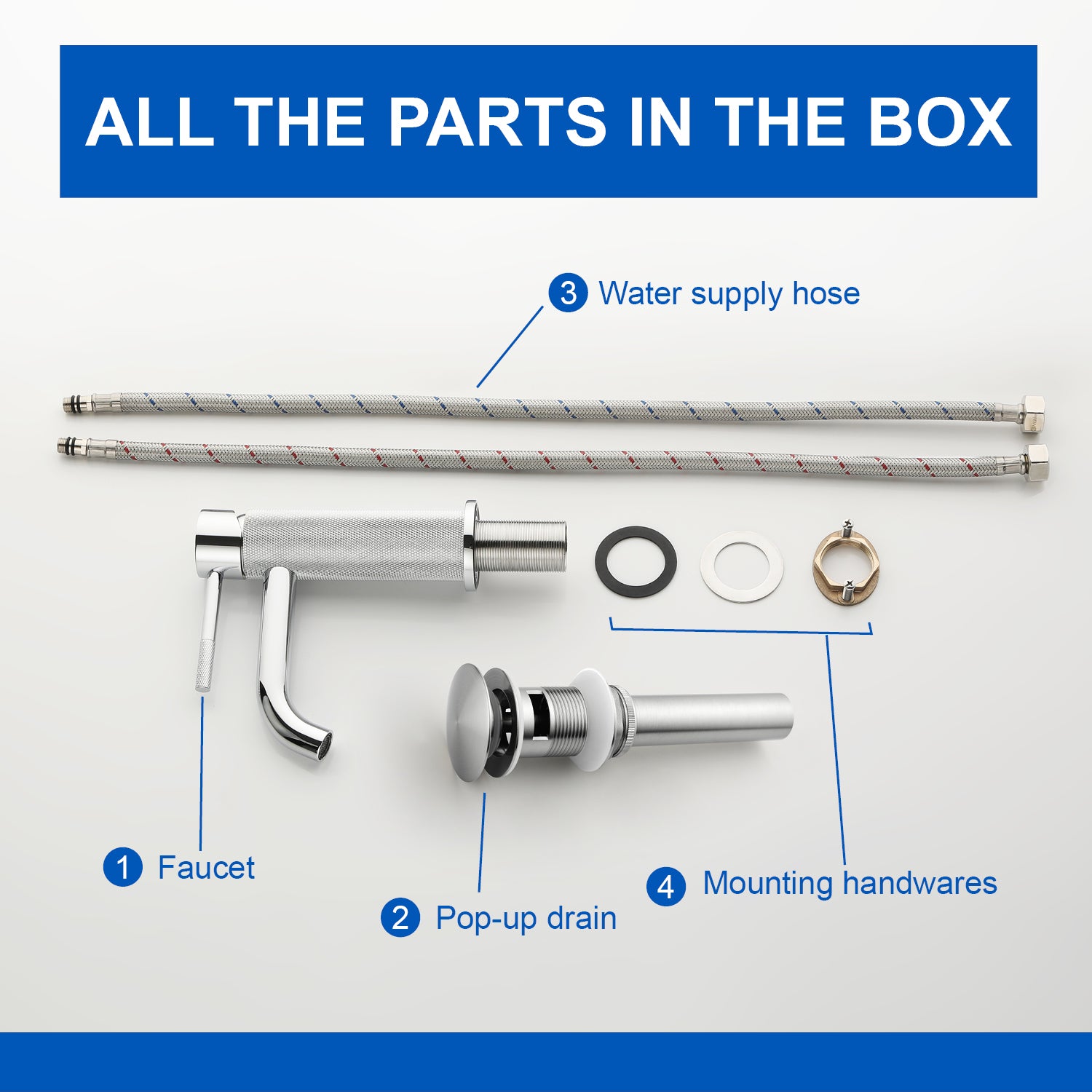 ALL THE PARTS IN THE BOX

3 Water supply hose

1 Faucet

2 Pop-up drain

4 Mounting handwares