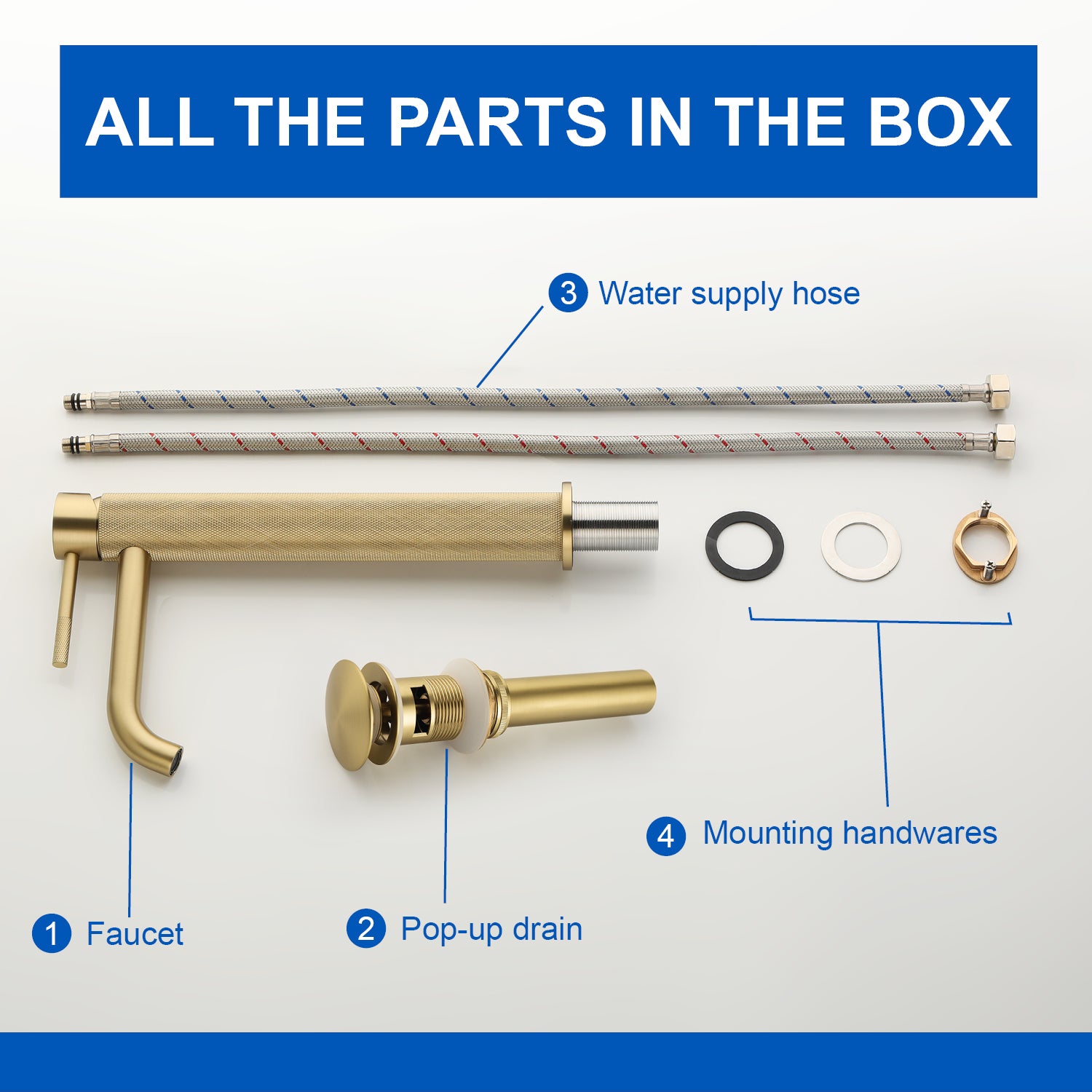 ALL THE PARTS IN THE BOX

3 Water supply hose

4 Mounting handwares

1 Faucet

2 Pop-up drain