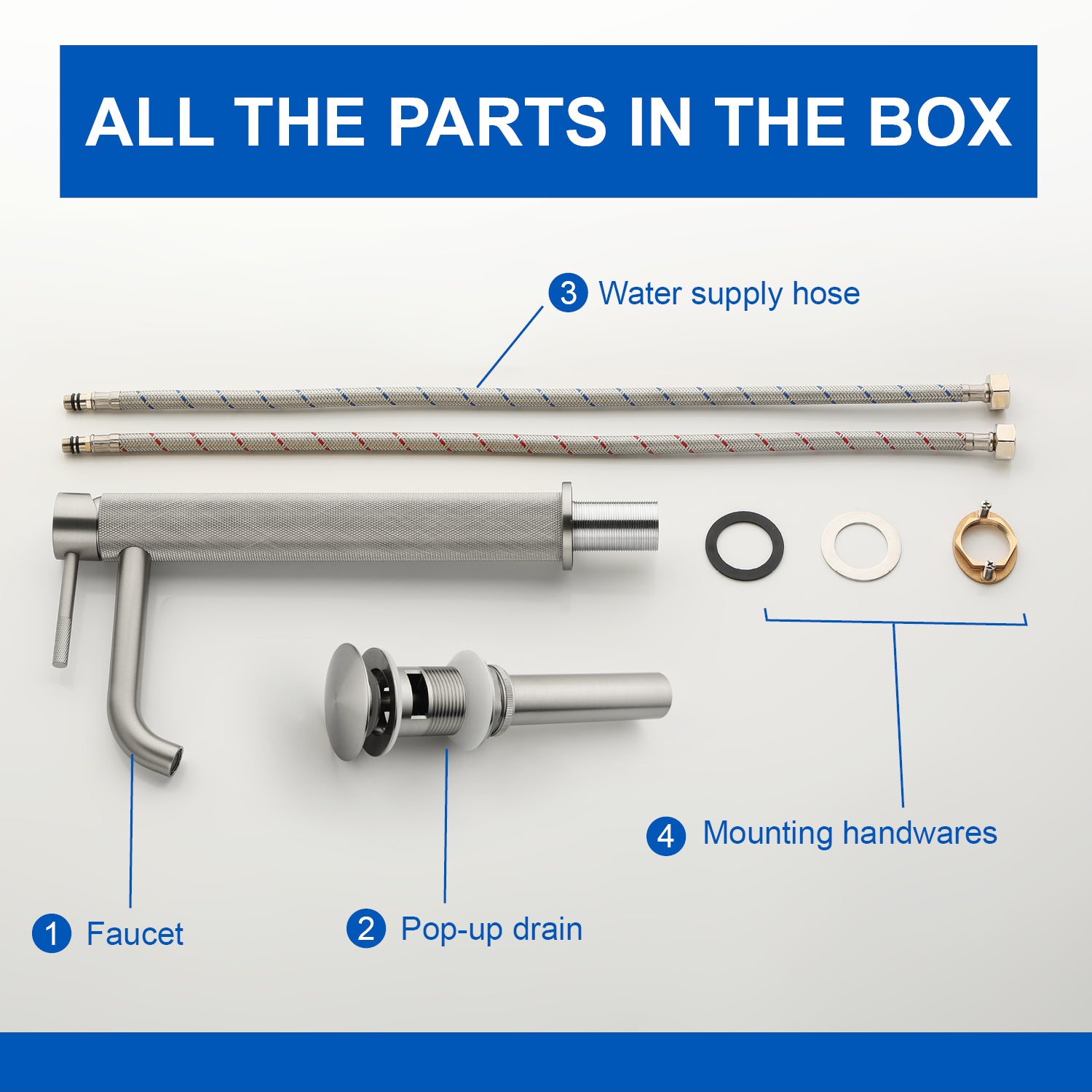 ALL THE PARTS IN THE BOX

3 Water supply hose

4 Mounting handwares

1 Faucet

2 Pop-up drain