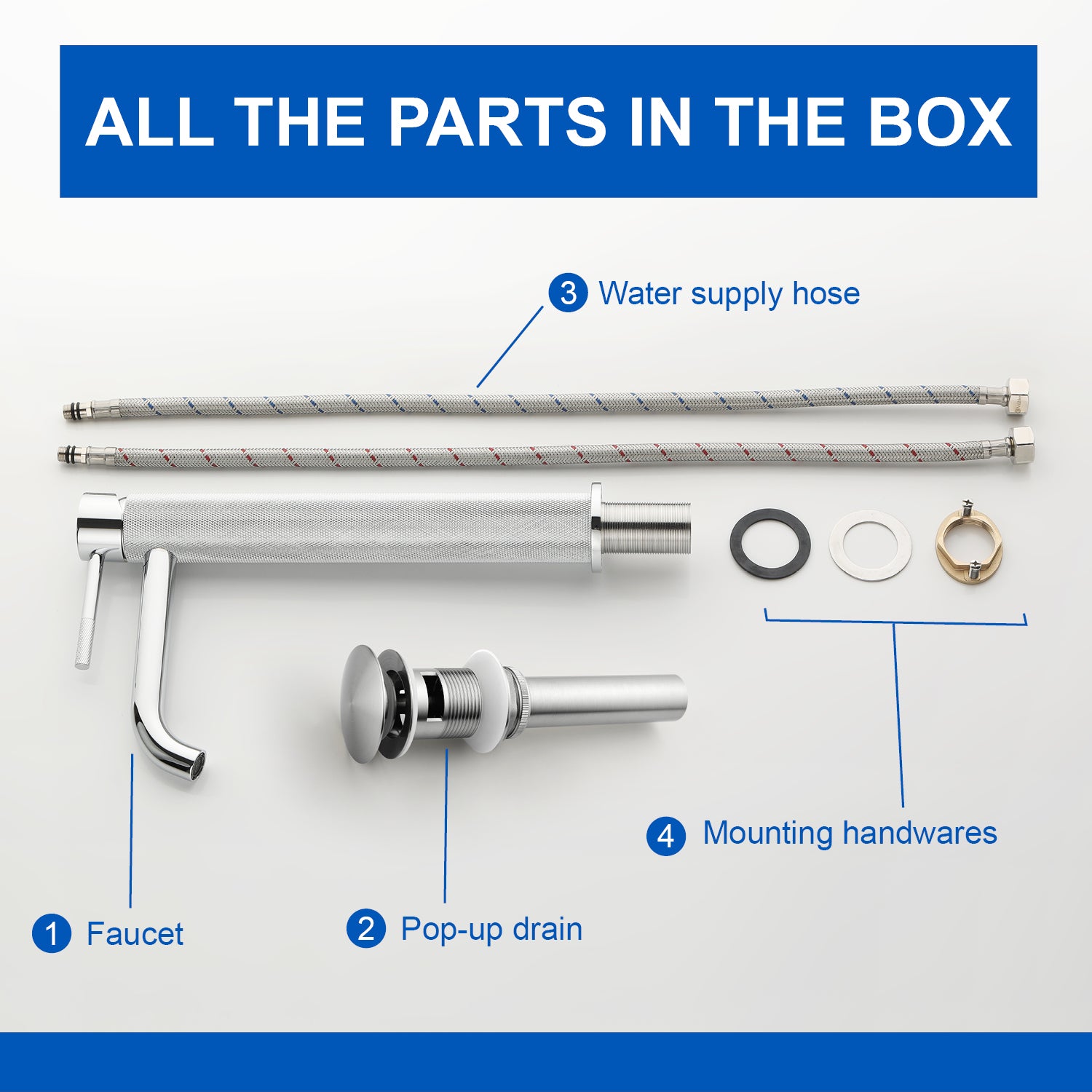 ALL THE PARTS IN THE BOX

3 Water supply hose

4 Mounting handwares

1 Faucet

2 Pop-up drain