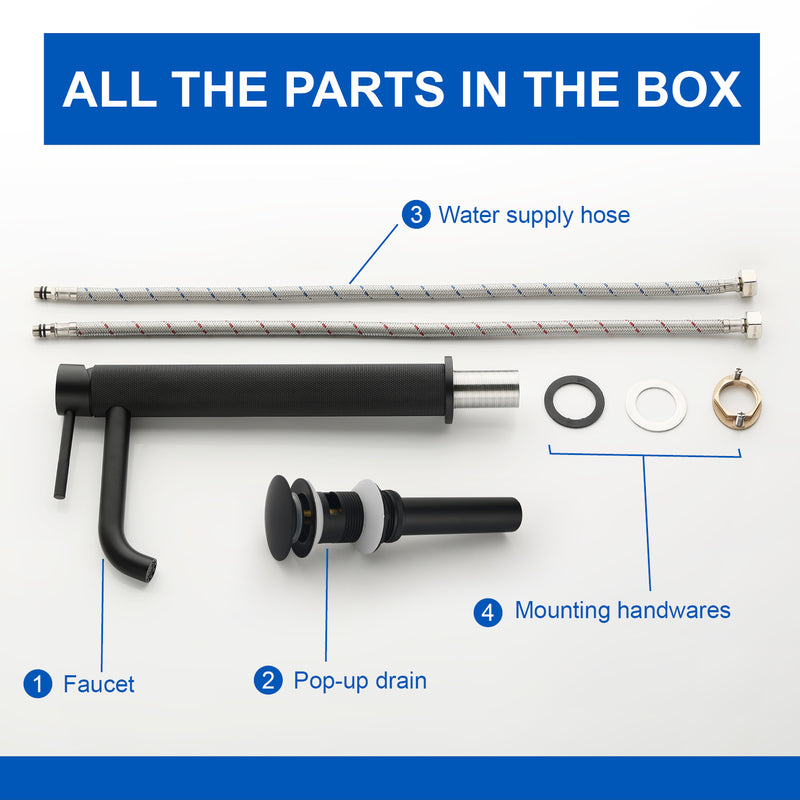 ALL THE PARTS IN THE BOX

3 Water supply hose

4 Mounting handwares

1 Faucet

2 Pop-up drain