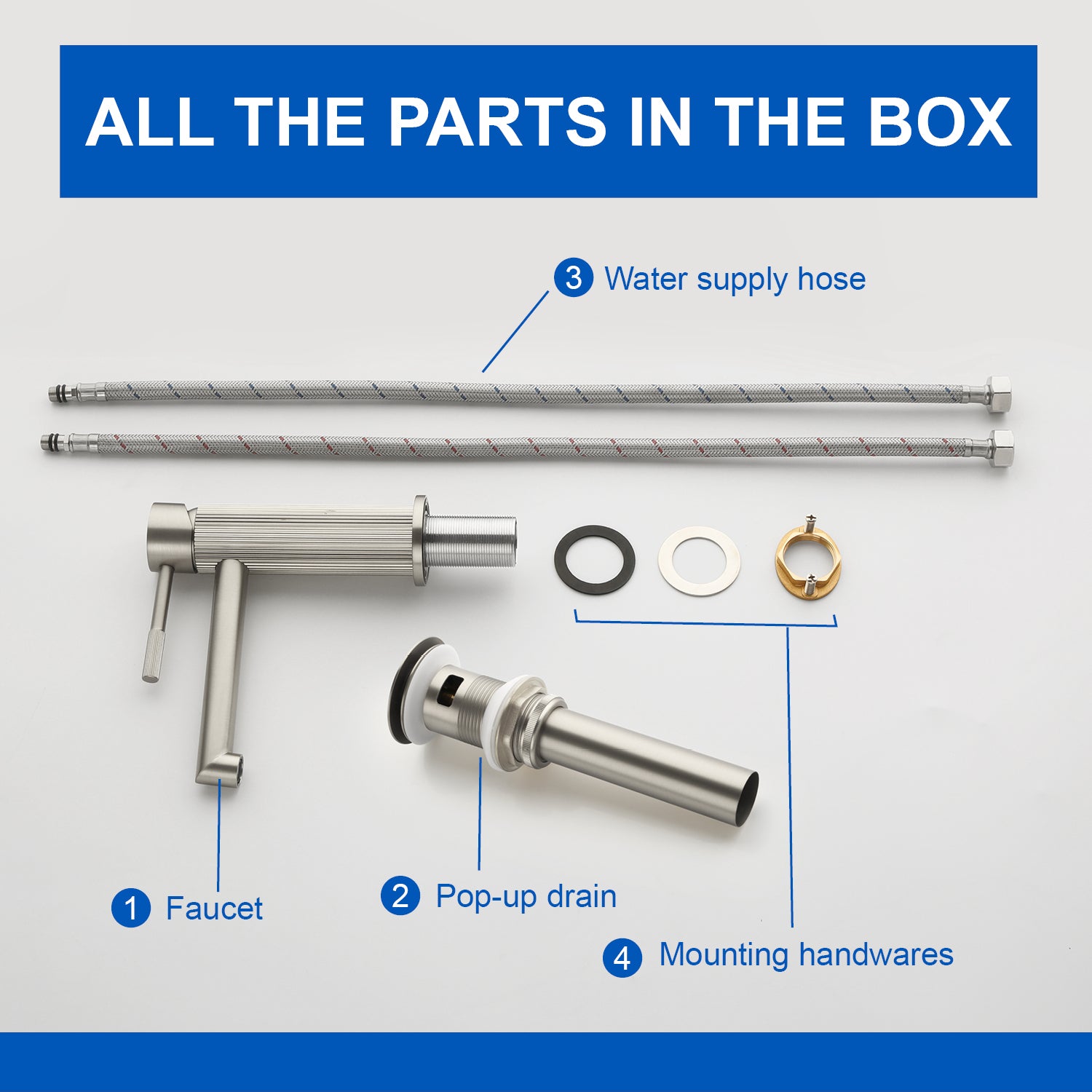 ALL THE PARTS IN THE BOX

3 Water supply hose

1 Faucet

2 Pop-up drain

4 Mounting handwares