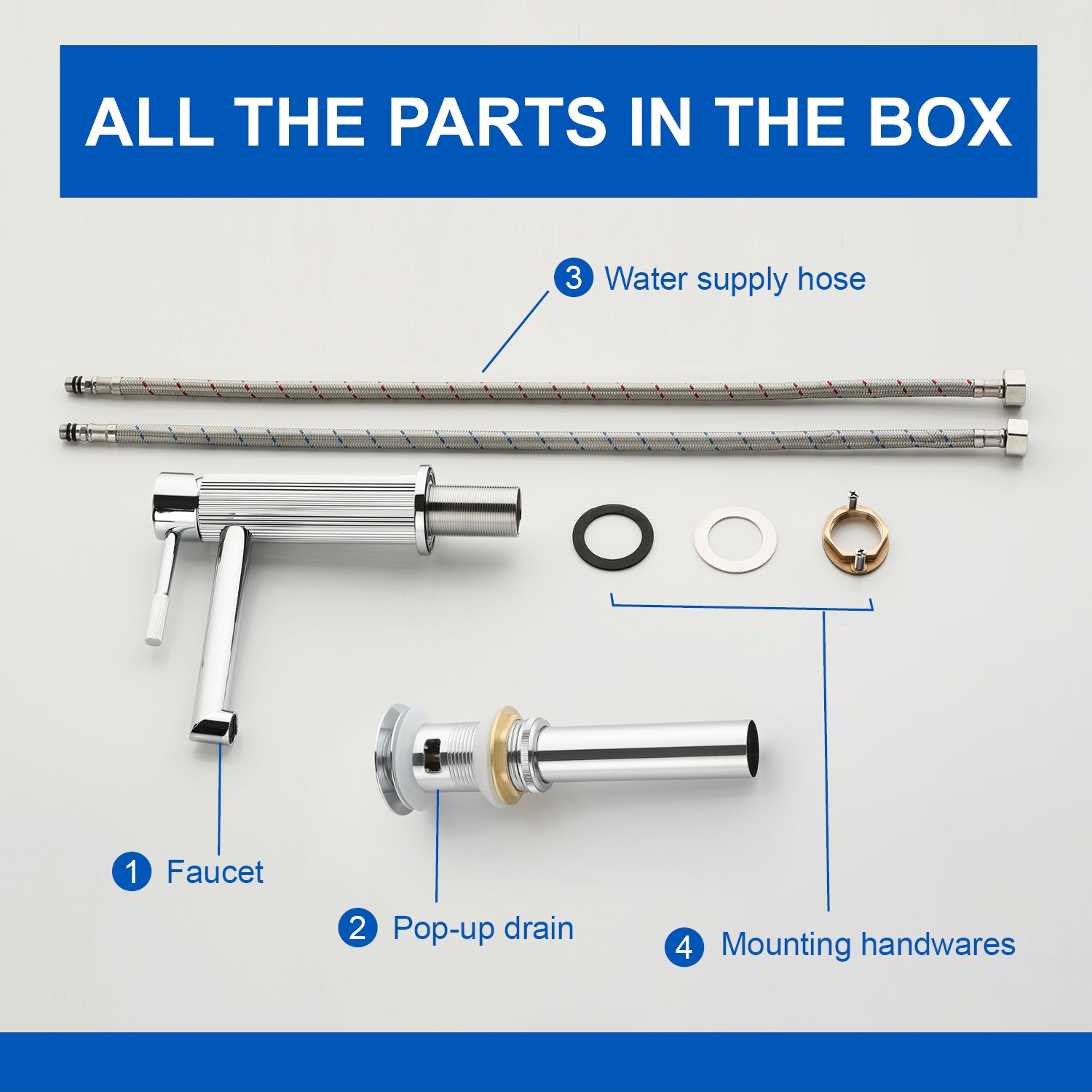 ALL THE PARTS IN THE BOX

3 Water supply hose

1 Faucet

2 Pop-up drain

4 Mounting handwares