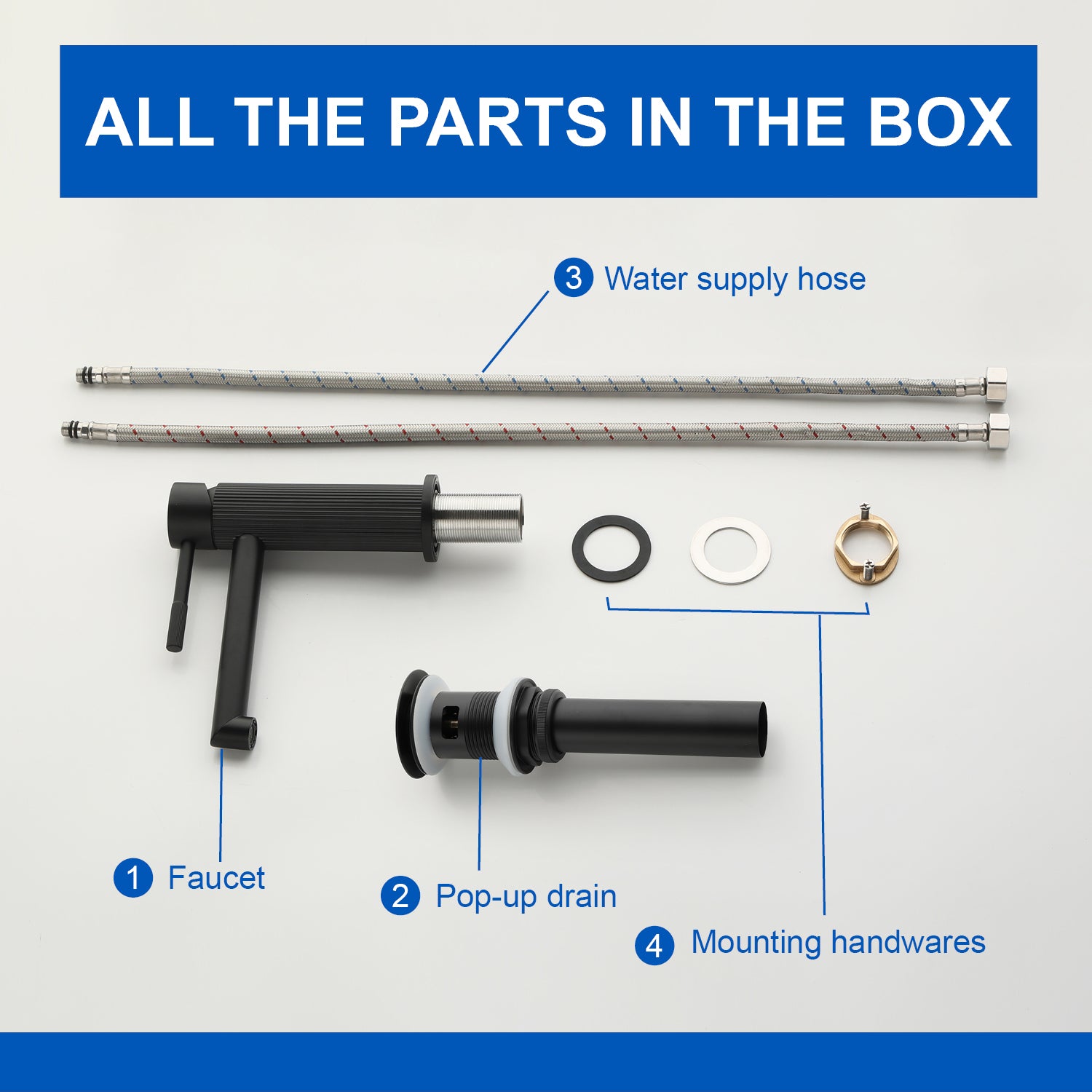 ALL THE PARTS IN THE BOX

3 Water supply hose

1 Faucet

2 Pop-up drain

4 Mounting handwares