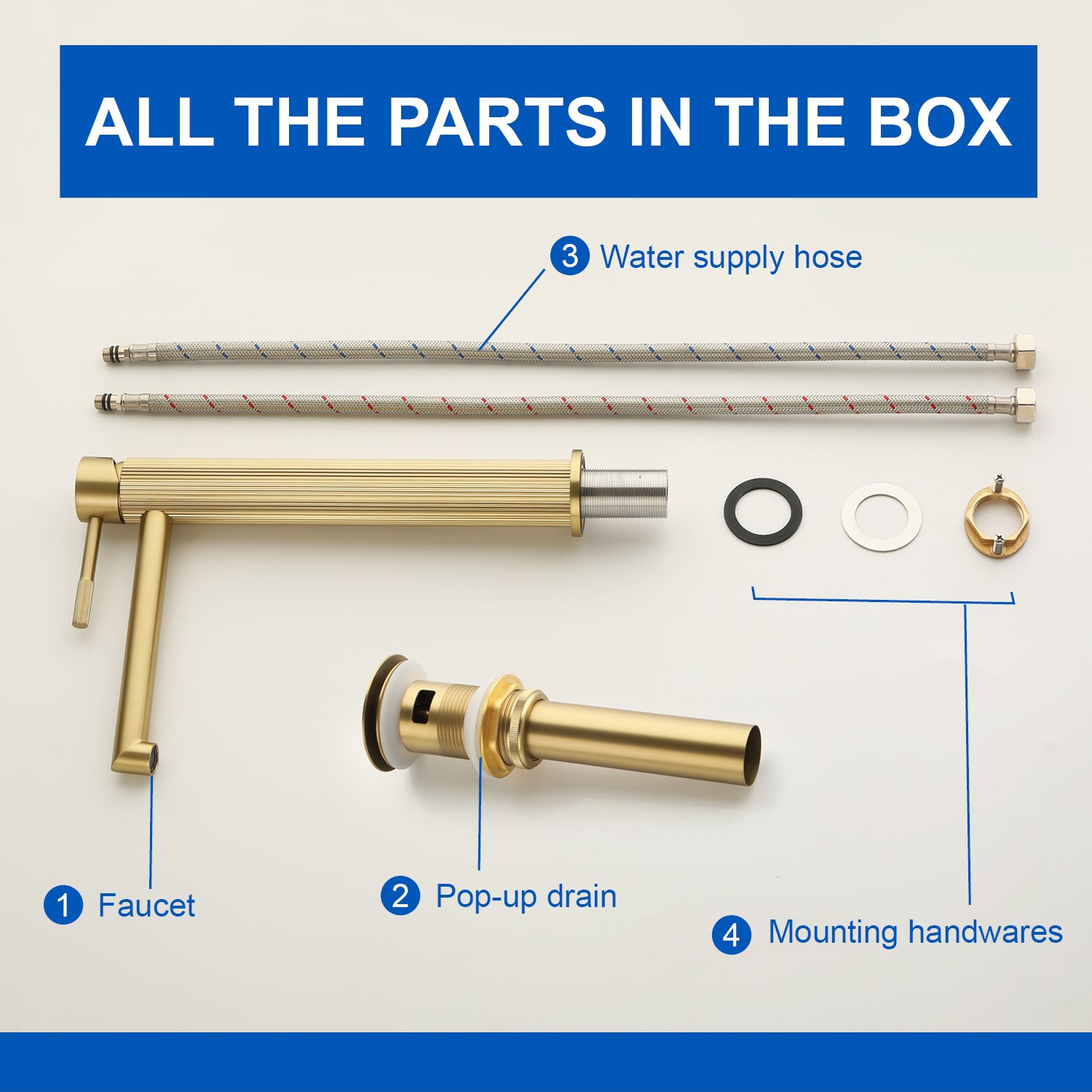 ALL THE PARTS IN THE BOX

3 Water supply hose

1 Faucet

2 Pop-up drain

4 Mounting handwares