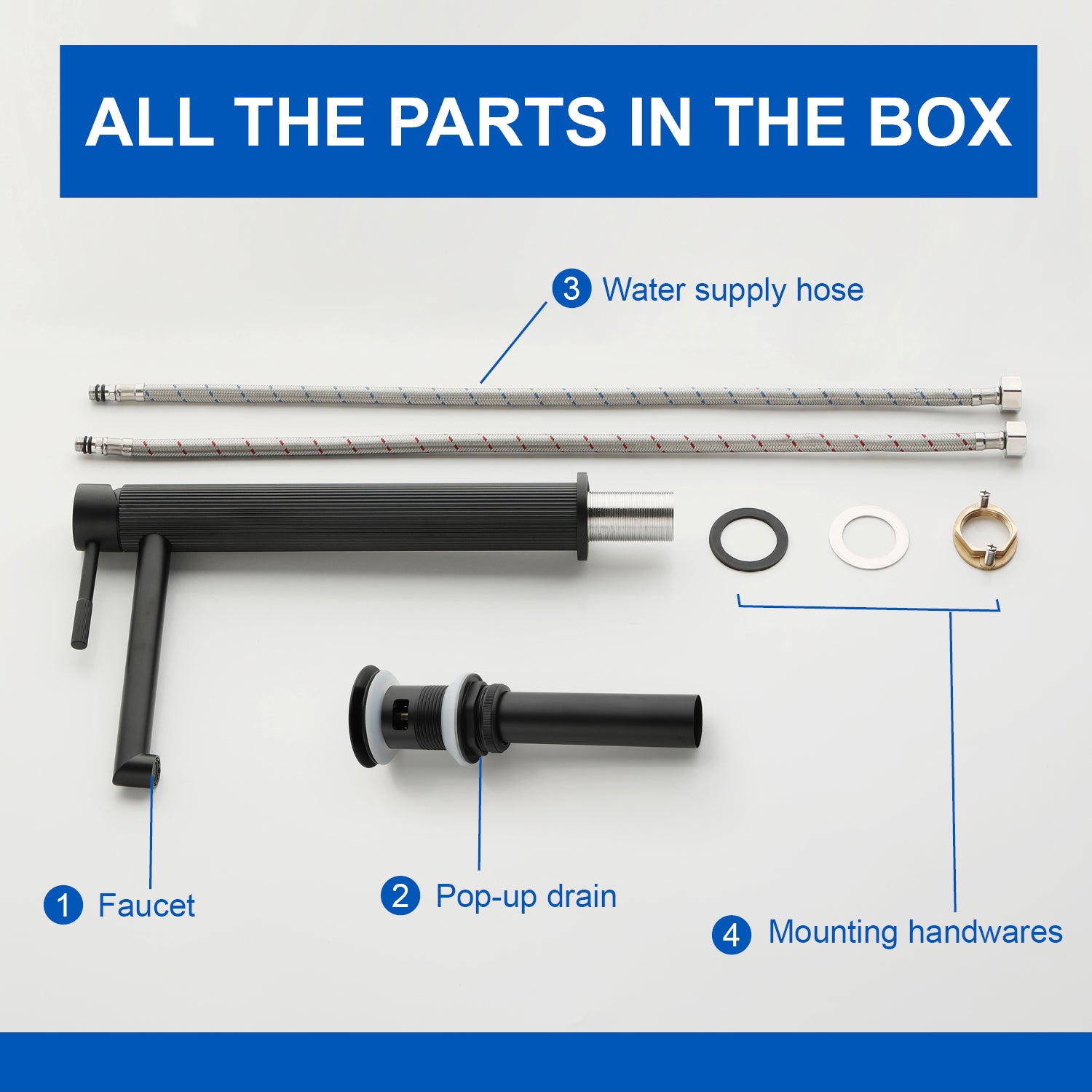 ALL THE PARTS IN THE BOX

3 Water supply hose

1 Faucet

2 Pop-up drain

4 Mounting handwares