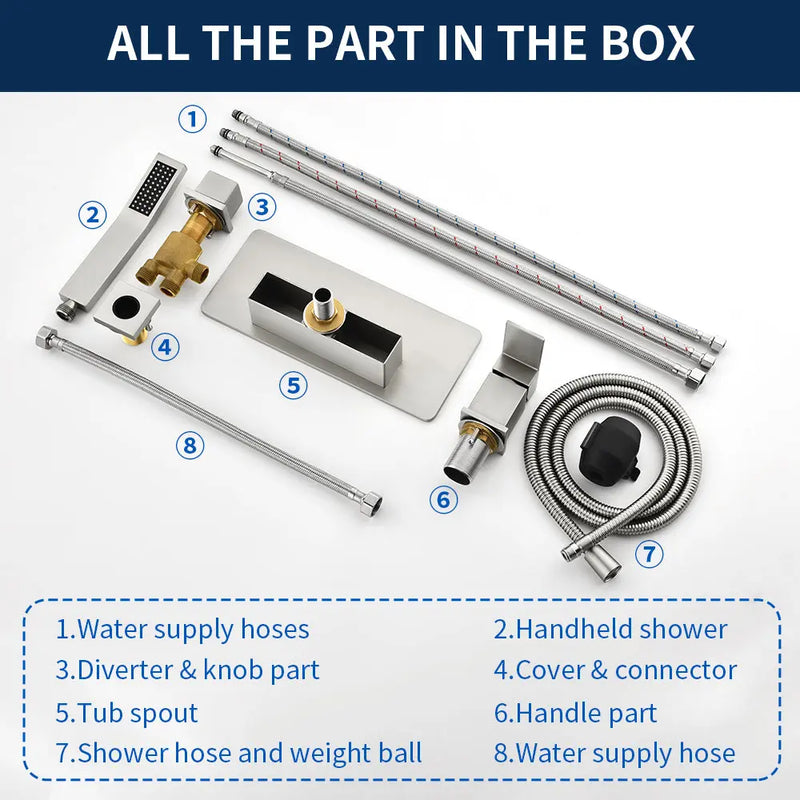 ALL THE PART IN THE BOX

①

②

③

④

⑤

⑧

⑥

⑦

1.Water supply hoses

3.Diverter & knob part

5.Tub spout

7.Shower hose and weight ball

2.Handheld shower

4.Cover & connector

6.Handle part

8.Water supply hose