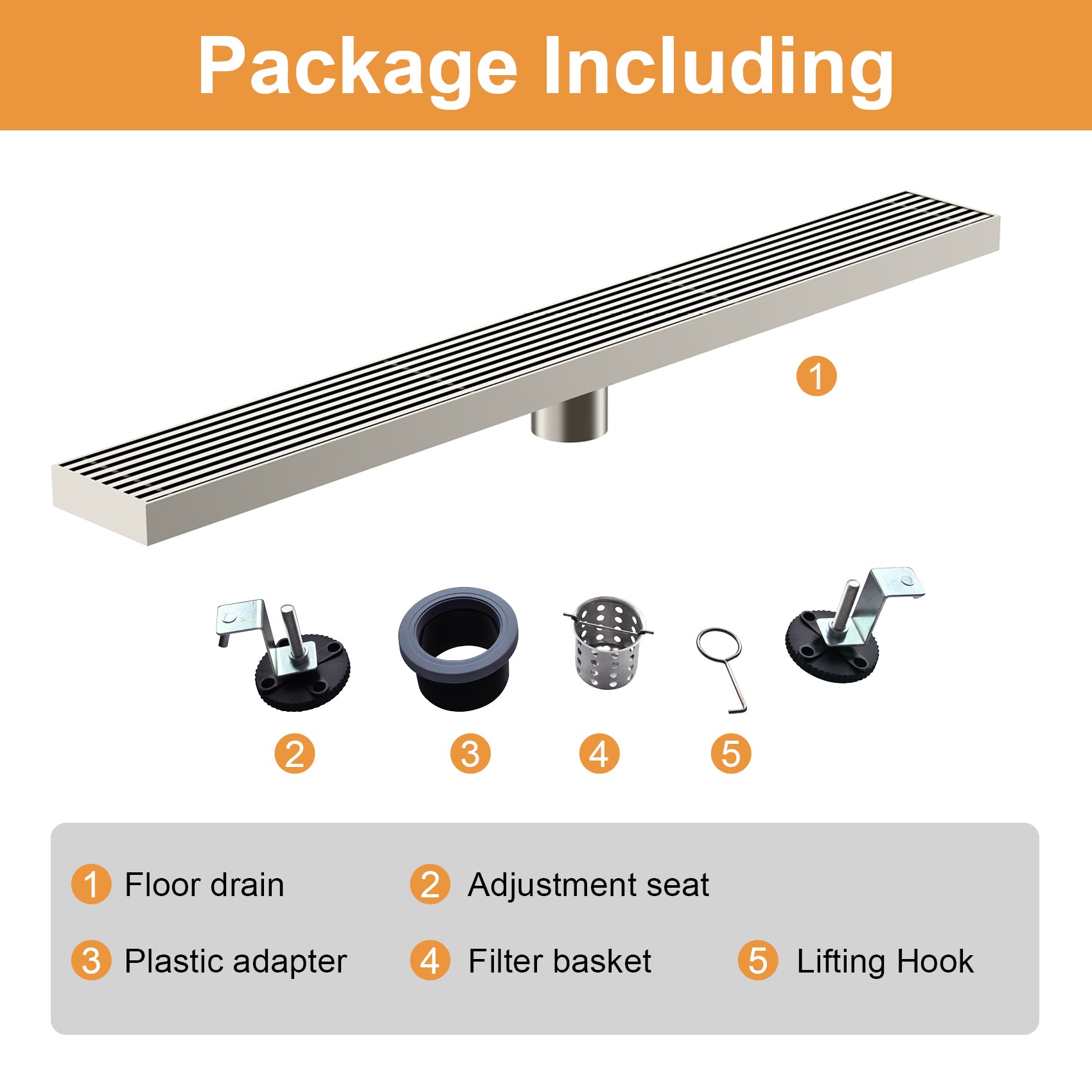 Package Including

1

2 3 4 5

1 Floor drain
2 Adjustment seat
3 Plastic adapter
4 Filter basket
5 Lifting Hook