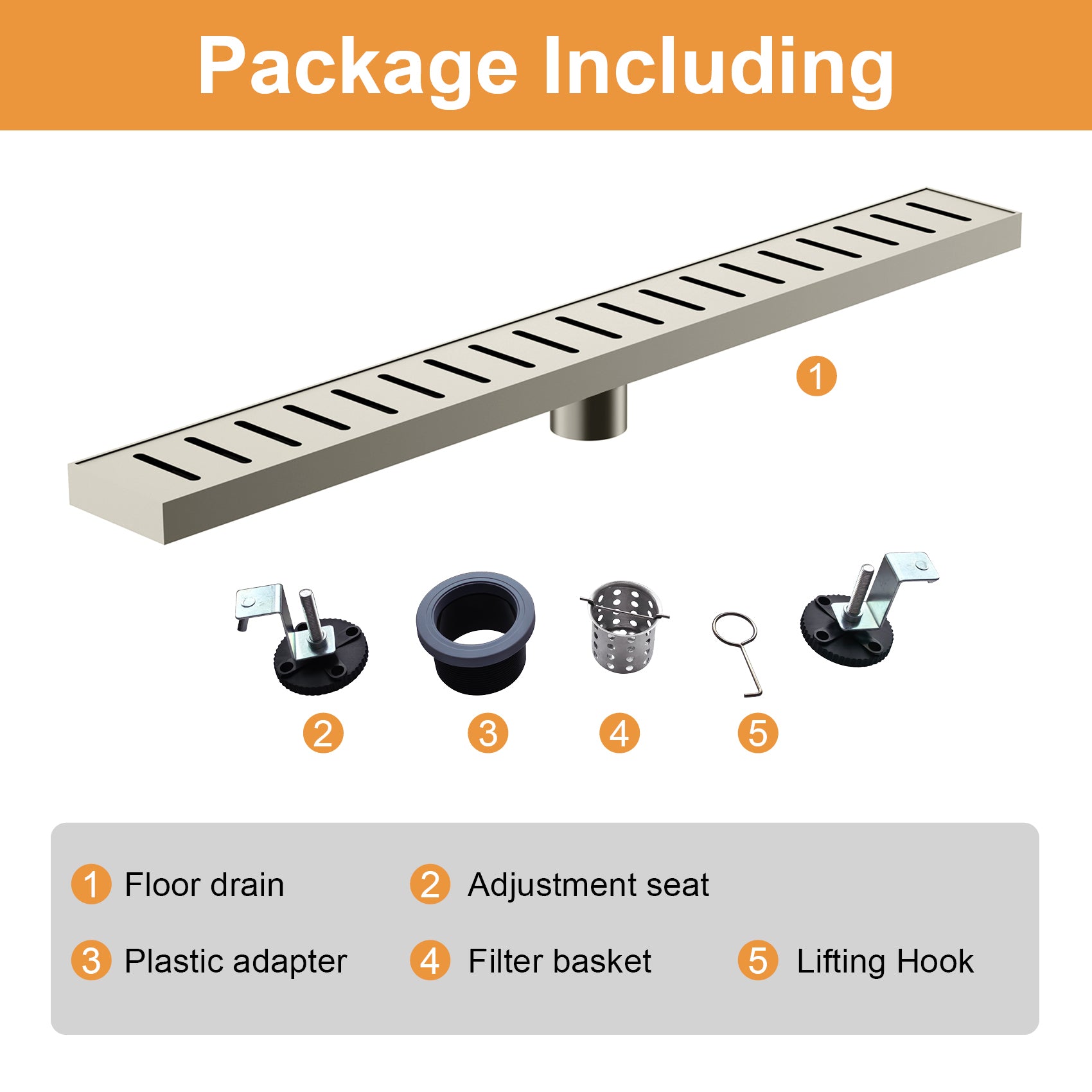 Package Including

1

2 3 4 5

1 Floor drain

2 Adjustment seat

3 Plastic adapter

4 Filter basket

5 Lifting Hook