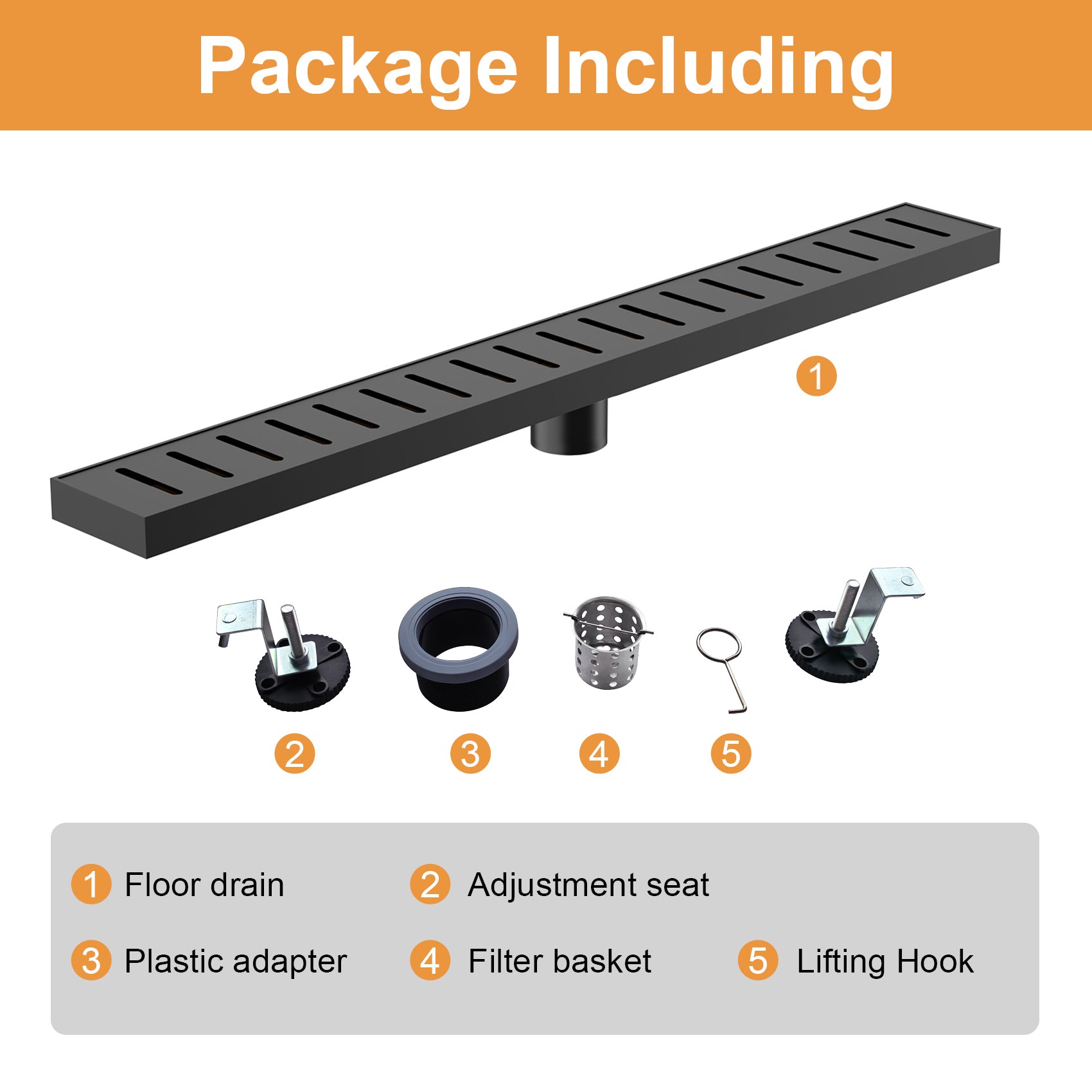 Package Including

1

2 3 4 5

1 Floor drain
2 Adjustment seat
3 Plastic adapter
4 Filter basket
5 Lifting Hook