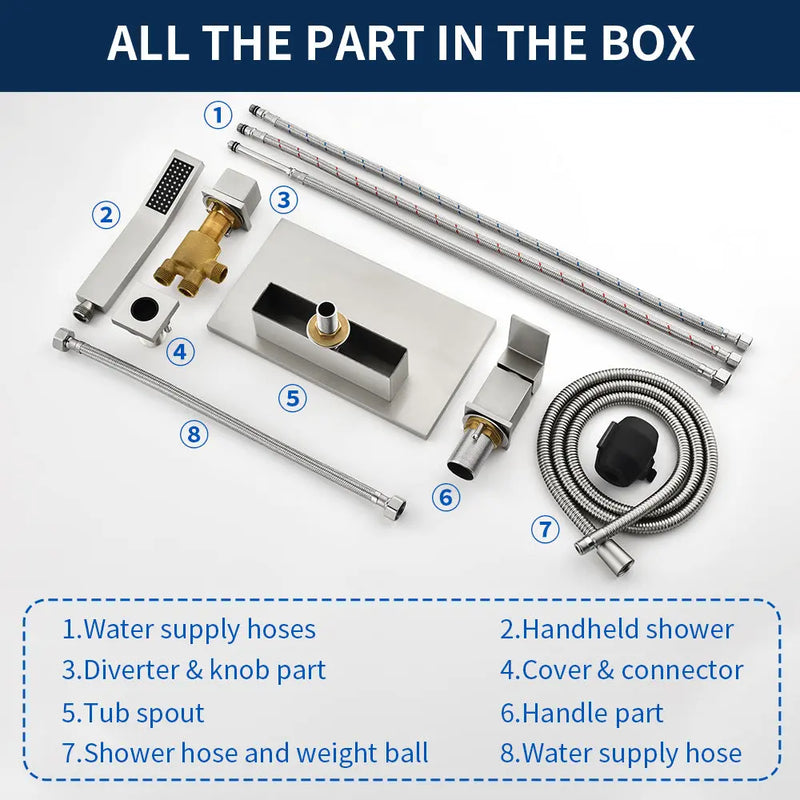 ALL THE PART IN THE BOX

1
2
3
4
5
8
6
7

1.Water supply hoses
3.Diverter & knob part
5.Tub spout
7.Shower hose and weight ball

2.Handheld shower
4.Cover & connector
6.Handle part
8.Water supply hose