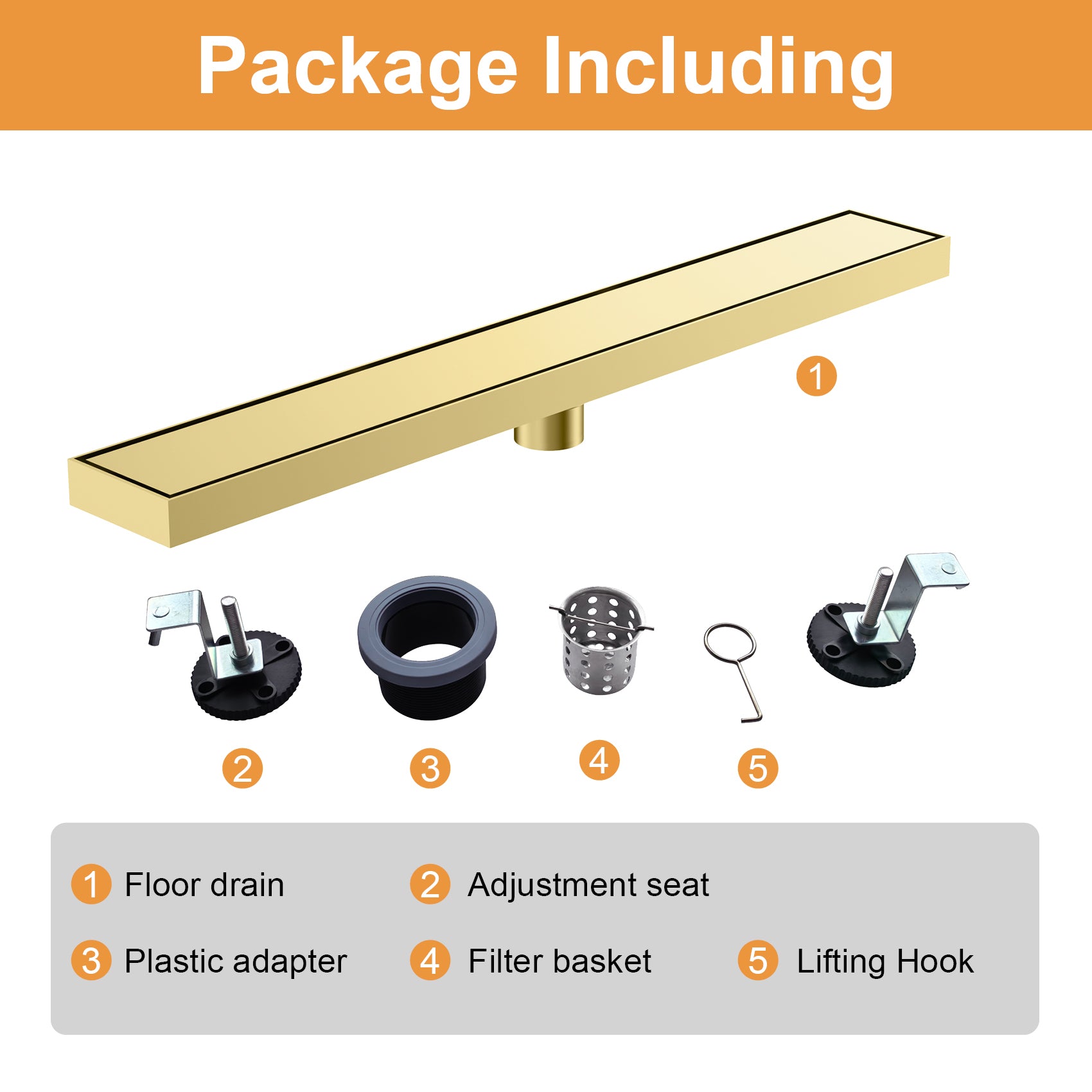 Package Including

1

2 3 4 5

1 Floor drain
2 Adjustment seat
3 Plastic adapter
4 Filter basket
5 Lifting Hook