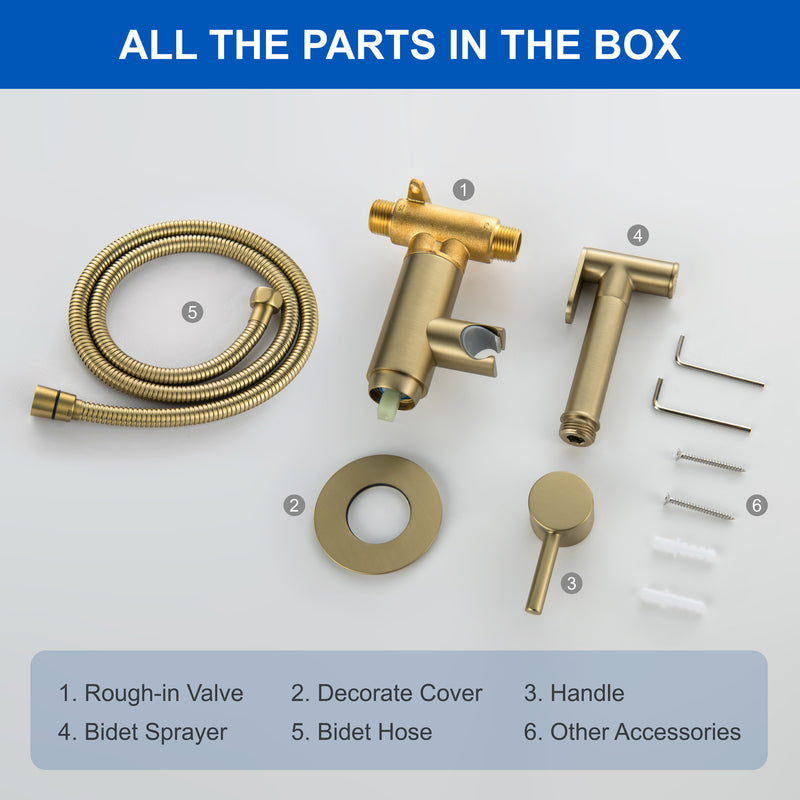 ALL THE PARTS IN THE BOX

1

4

5

2

6

3

1. Rough-in Valve
2. Decorate Cover
3. Handle
4. Bidet Sprayer
5. Bidet Hose
6. Other Accessories