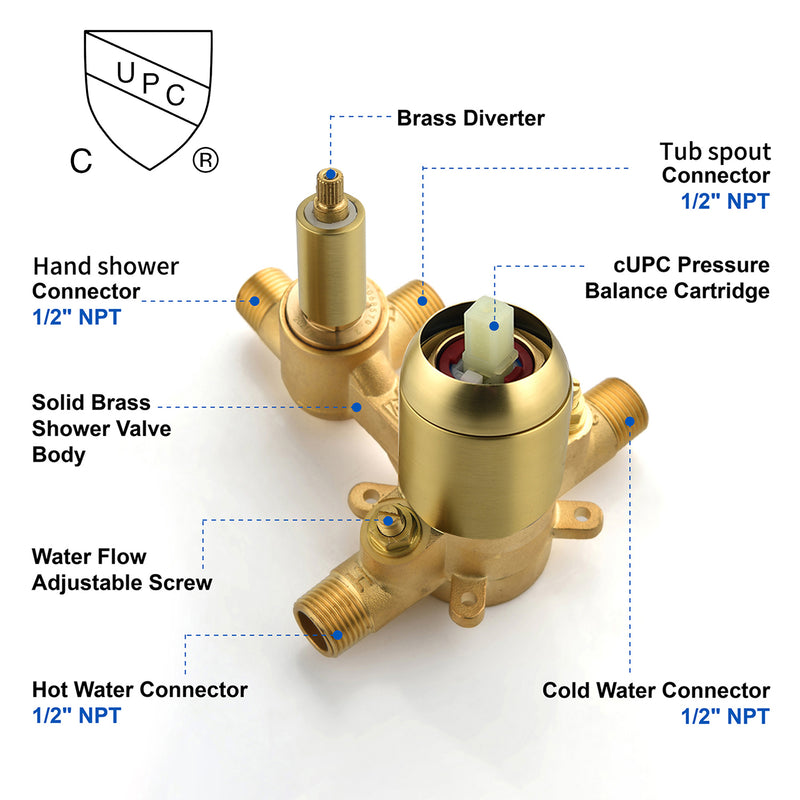 UPC
C ®

Brass Diverter

Tub spout
Connector
1/2" NPT

Hand shower
Connector
1/2" NPT

cUPC Pressure
Balance Cartridge

Solid Brass
Shower Valve
Body

Water Flow
Adjustable Screw

Hot Water Connector
1/2" NPT

Cold Water Connector
1/2" NPT