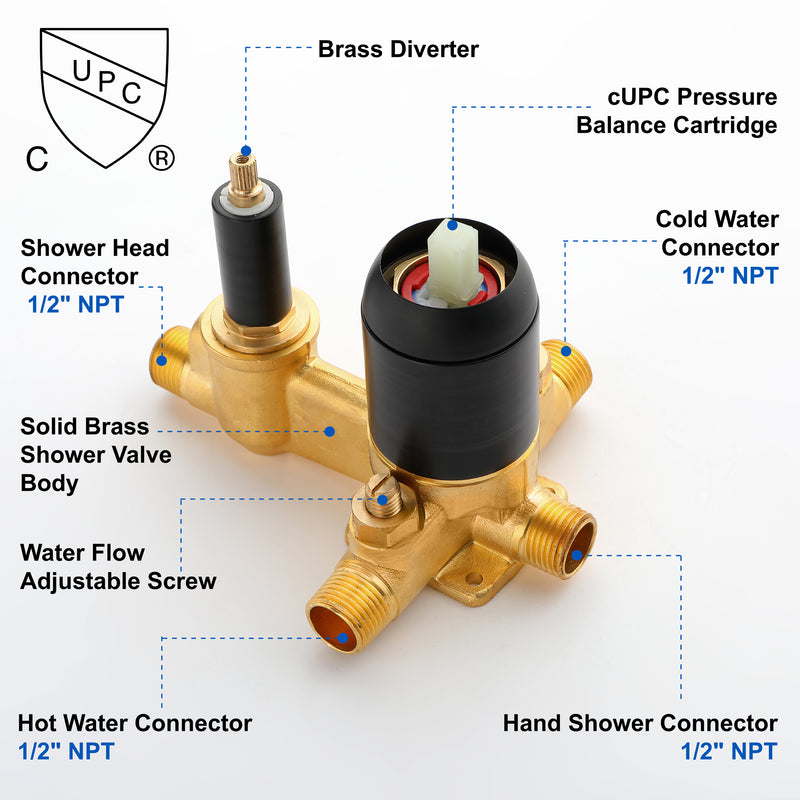 UPC
C ®

Brass Diverter

cUPC Pressure Balance Cartridge

Shower Head Connector
1/2" NPT

Cold Water Connector
1/2" NPT

Solid Brass Shower Valve Body

Water Flow Adjustable Screw

Hot Water Connector
1/2" NPT

Hand Shower Connector
1/2" NPT