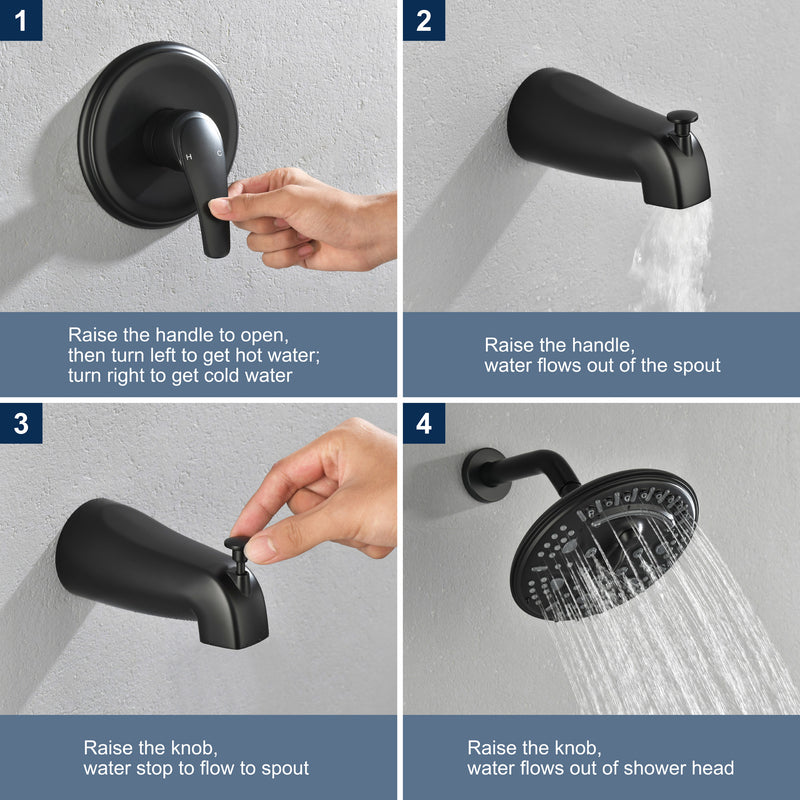 1

H C

Raise the handle to open,
then turn left to get hot water;
turn right to get cold water

2

Raise the handle,
water flows out of the spout

3

Raise the knob,
water stop to flow to spout

4

Raise the knob,
water flows out of shower head