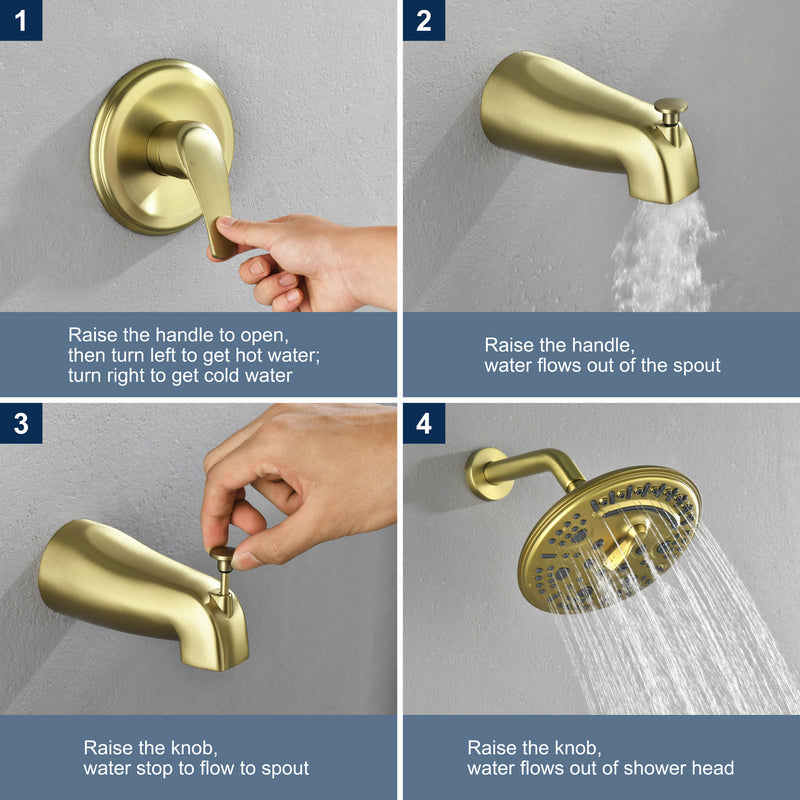 1

Raise the handle to open, then turn left to get hot water; turn right to get cold water

2

Raise the handle, water flows out of the spout

3

Raise the knob, water stop to flow to spout

4

Raise the knob, water flows out of shower head