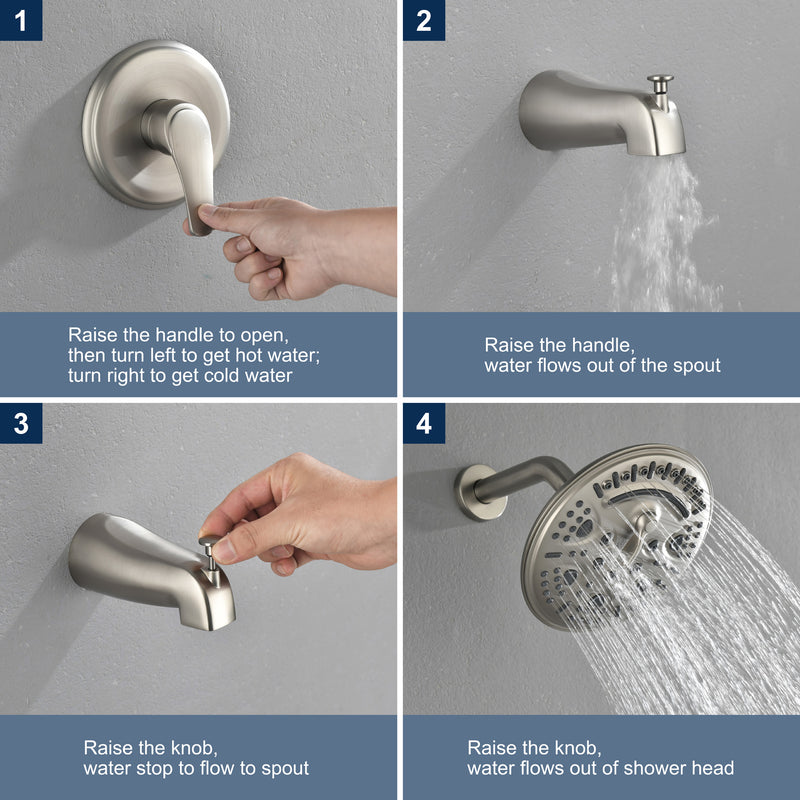 1

Raise the handle to open, then turn left to get hot water; turn right to get cold water

2

Raise the handle, water flows out of the spout

3

Raise the knob, water stop to flow to spout

4

Raise the knob, water flows out of shower head